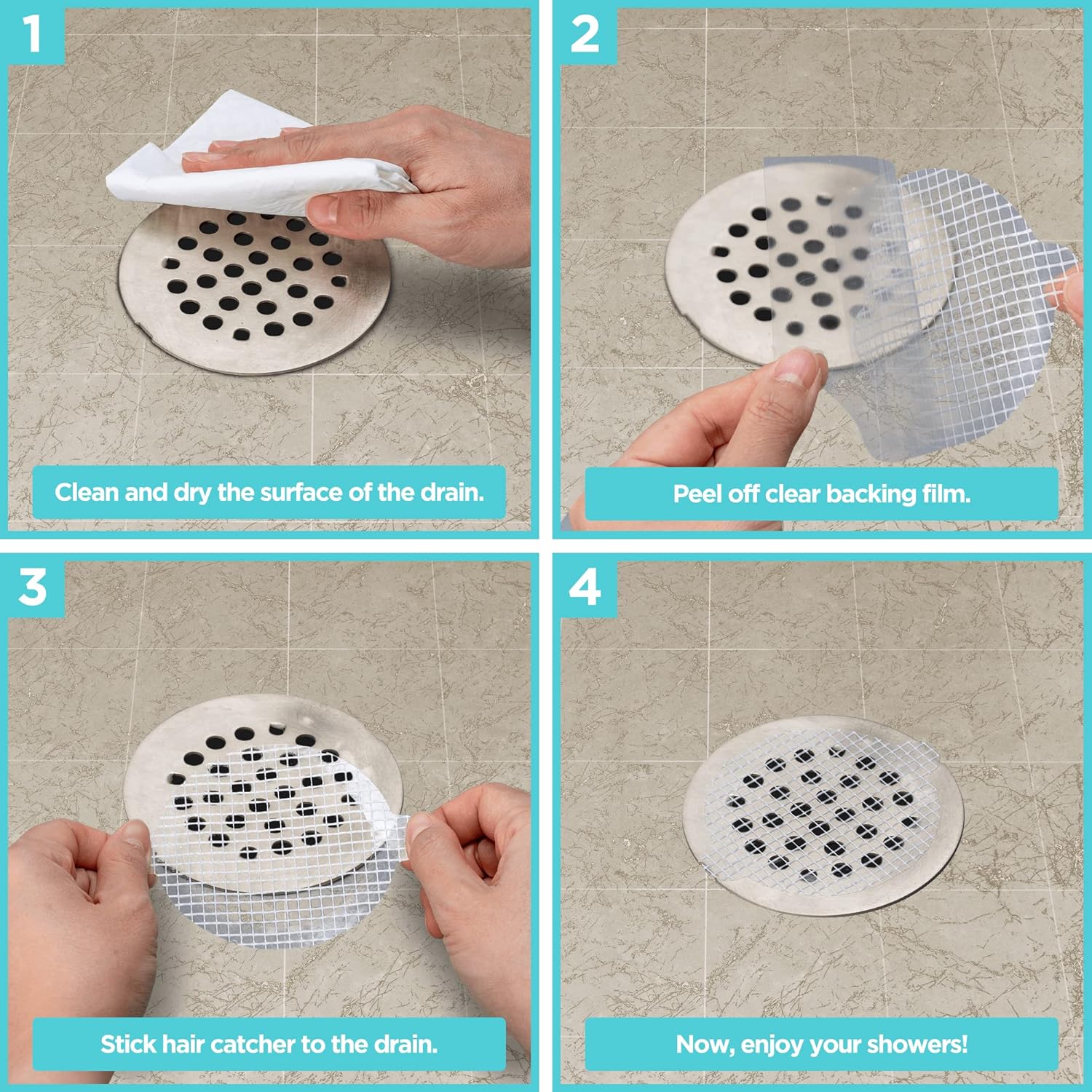 1

Clean and dry the surface of the drain.

2

Peel off clear backing film.

3

Stick hair catcher to the drain.

4

Now, enjoy your showers!