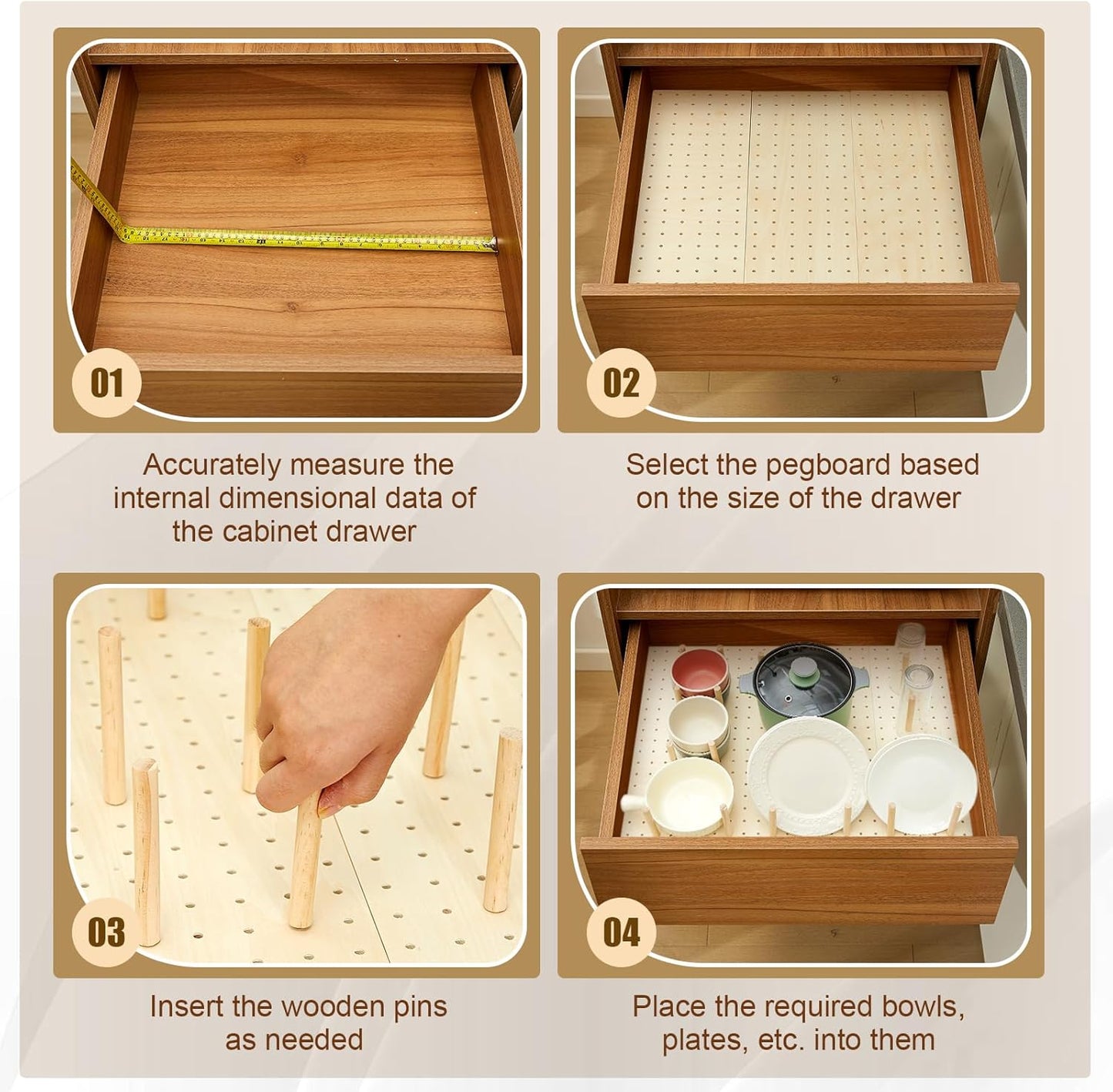 01

Accurately measure the internal dimensional data of the cabinet drawer

02

Select the pegboard based on the size of the drawer

03

Insert the wooden pins as needed

04

Place the required bowls, plates, etc. into them