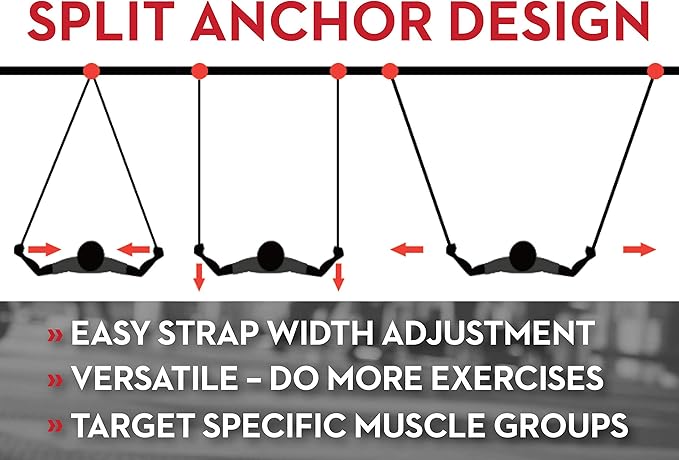 SPLIT ANCHOR DESIGN

» EASY STRAP WIDTH ADJUSTMENT
» VERSATILE – DO MORE EXERCISES
» TARGET SPECIFIC MUSCLE GROUPS