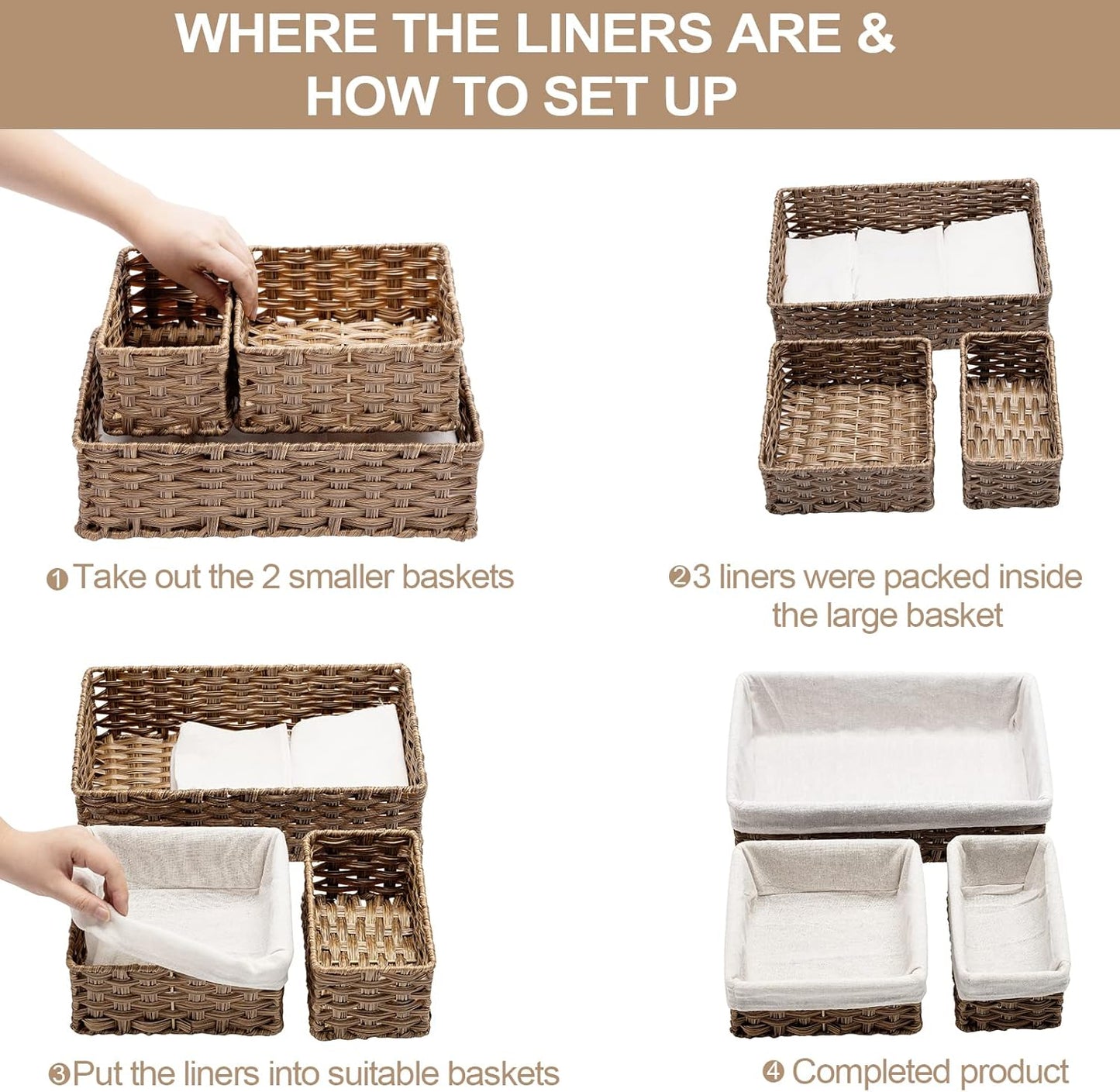 WHERE THE LINERS ARE & HOW TO SET UP

❶Take out the 2 smaller baskets

❷3 liners were packed inside the large basket

❸Put the liners into suitable baskets

❹ Completed product