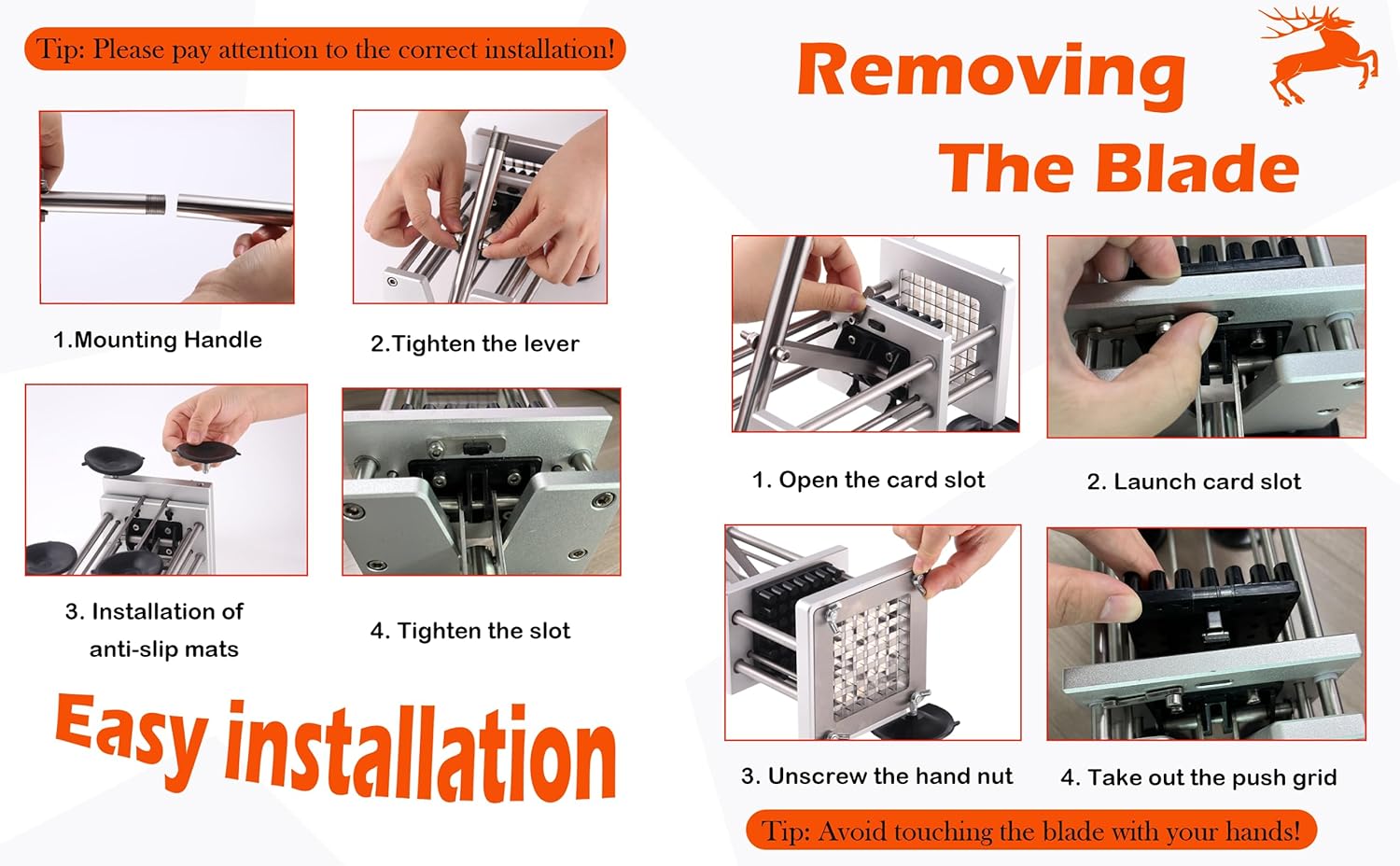 Tip: Please pay attention to the correct installation!

1.Mounting Handle

2.Tighten the lever

3. Installation of anti-slip mats

4. Tighten the slot

Easy installation

Removing The Blade

1. Open the card slot

2. Launch card slot

3. Unscrew the hand nut

4. Take out the push grid

Tip: Avoid touching the blade with your hands!