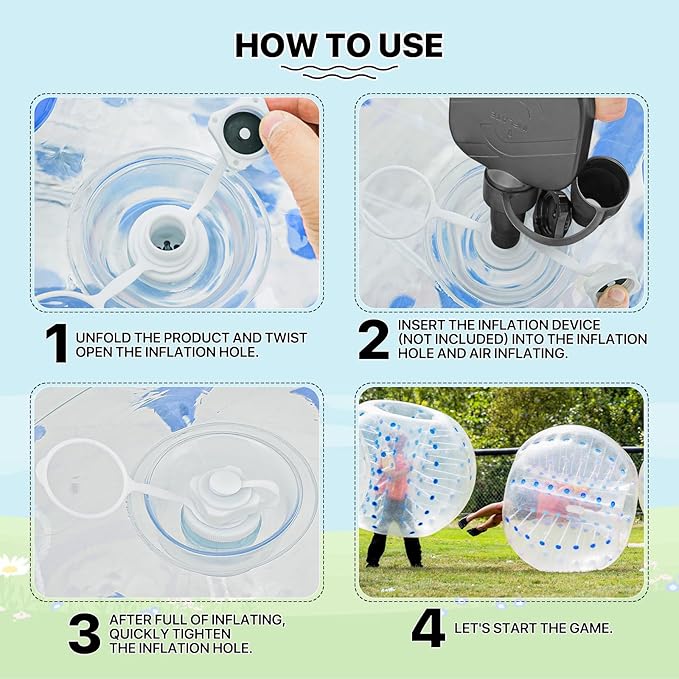 HOW TO USE

1 UNFOLD THE PRODUCT AND TWIST OPEN THE INFLATION HOLE.

2 INSERT THE INFLATION DEVICE (NOT INCLUDED) INTO THE INFLATION HOLE AND AIR INFLATING.

3 AFTER FULL OF INFLATING, QUICKLY TIGHTEN THE INFLATION HOLE.

4 LET'S START THE GAME.