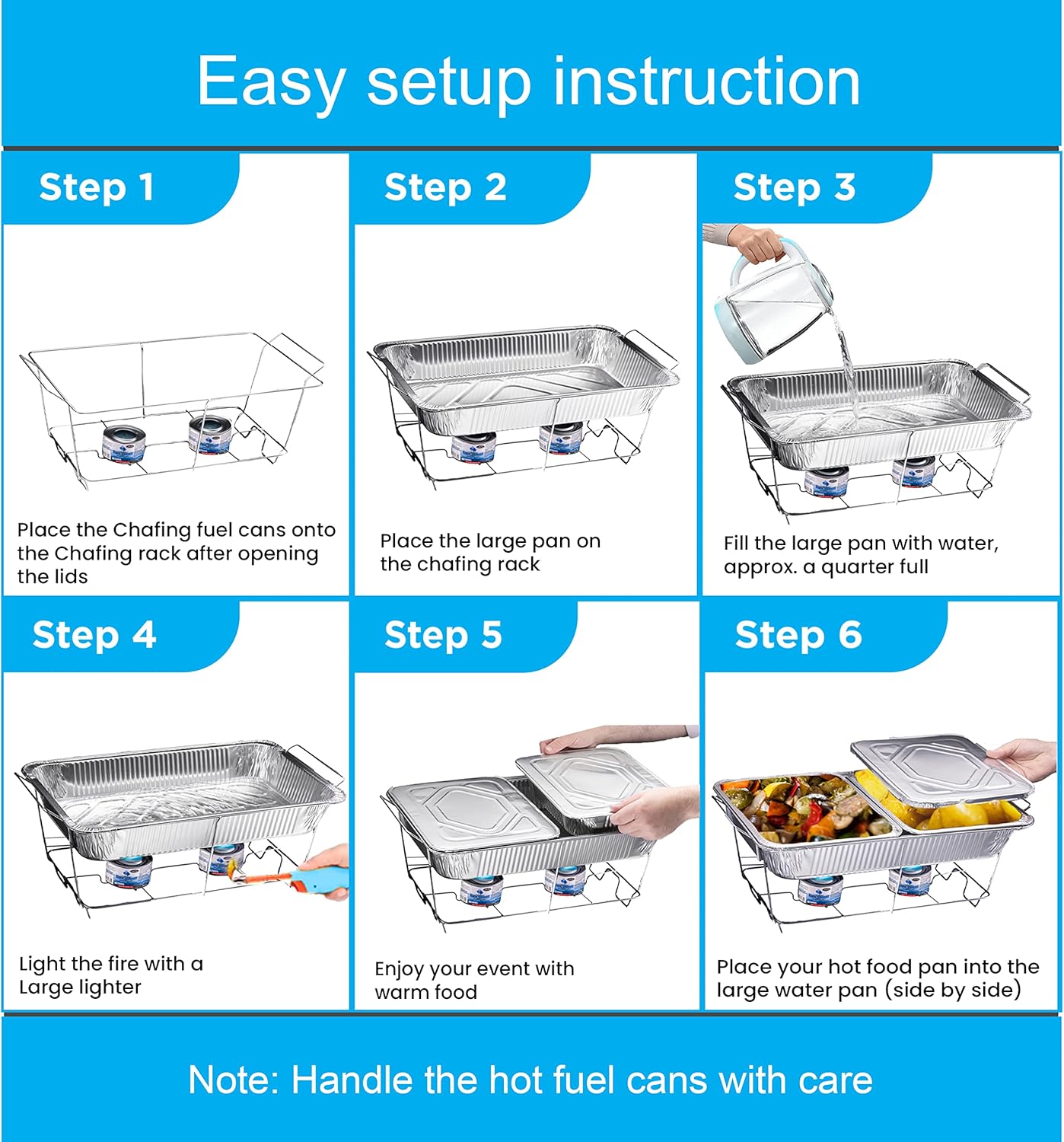 Easy setup instruction

Step 1

Place the Chafing fuel cans onto the Chafing rack after opening the lids

Step 2

Place the large pan on the chafing rack

Step 3

Fill the large pan with water, approx. a quarter full

Step 4

Light the fire with a Large lighter

Step 5

Enjoy your event with warm food

Step 6

Place your hot food pan into the large water pan (side by side)

Note: Handle the hot fuel cans with care