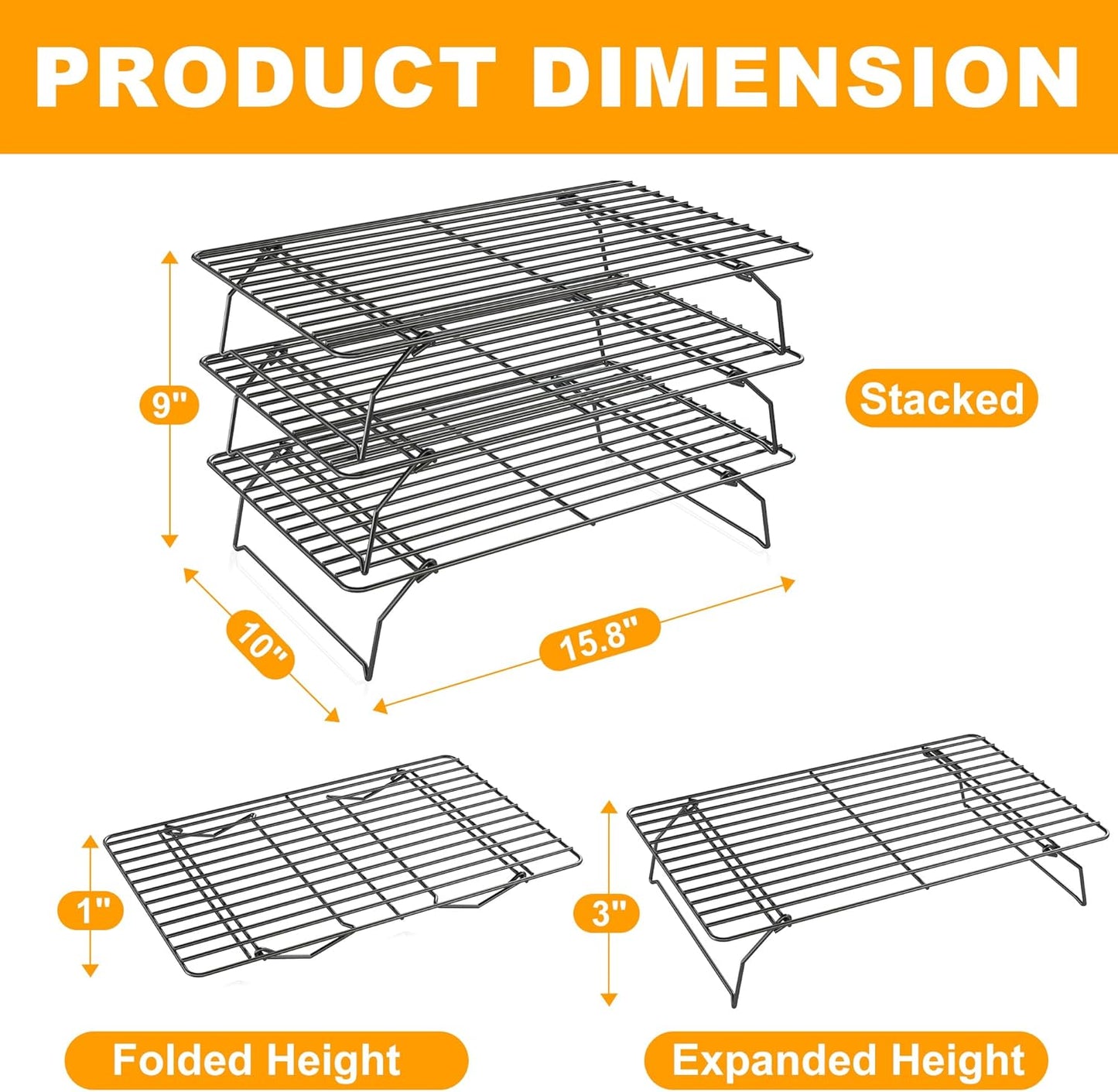 PRODUCT DIMENSION

9"

Stacked

10"

15.8"

1"

3"

Folded Height

Expanded Height