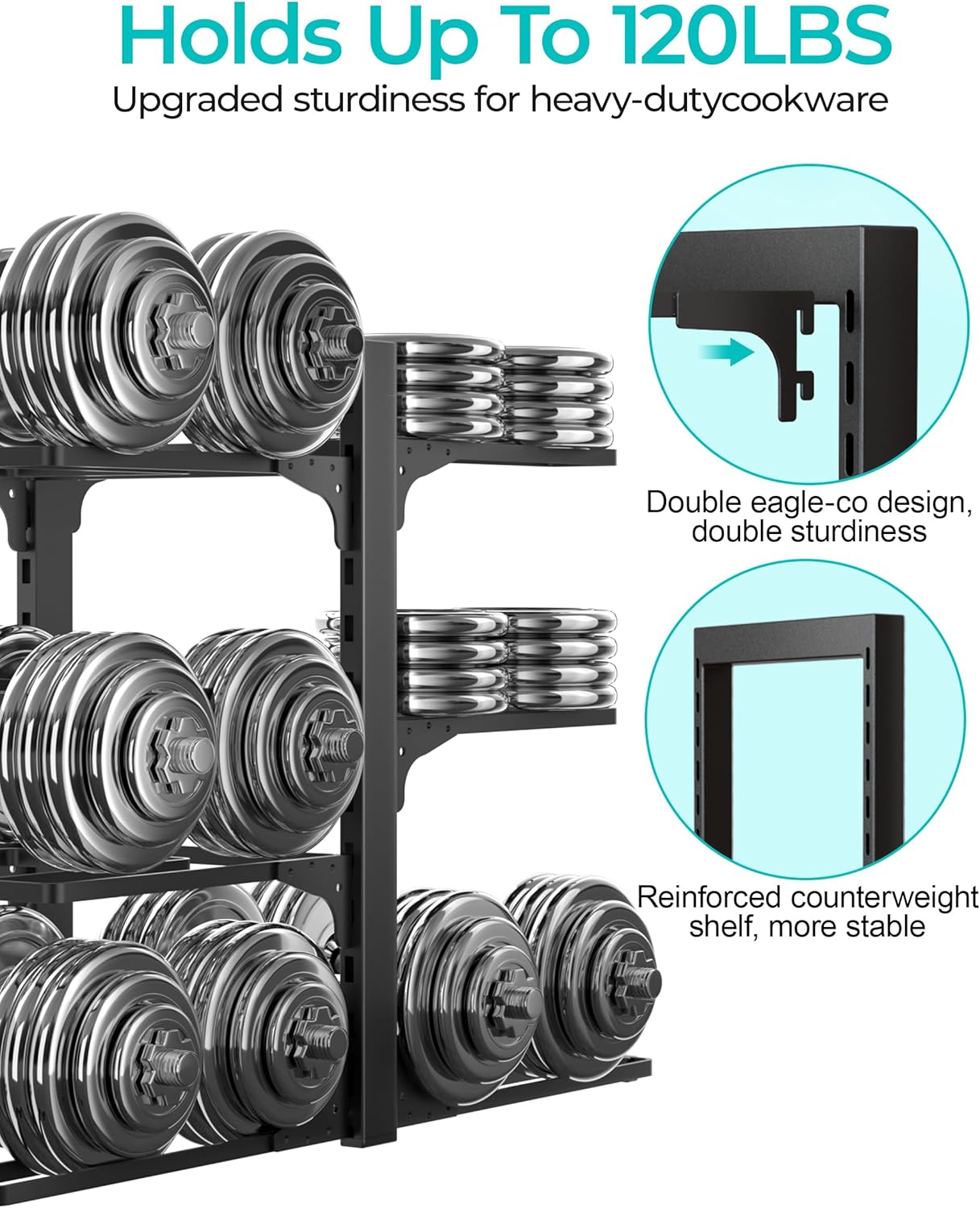 Holds Up To 120LBS
Upgraded sturdiness for heavy-dutycookware

Double eagle-co design, double sturdiness

Reinforced counterweight shelf, more stable