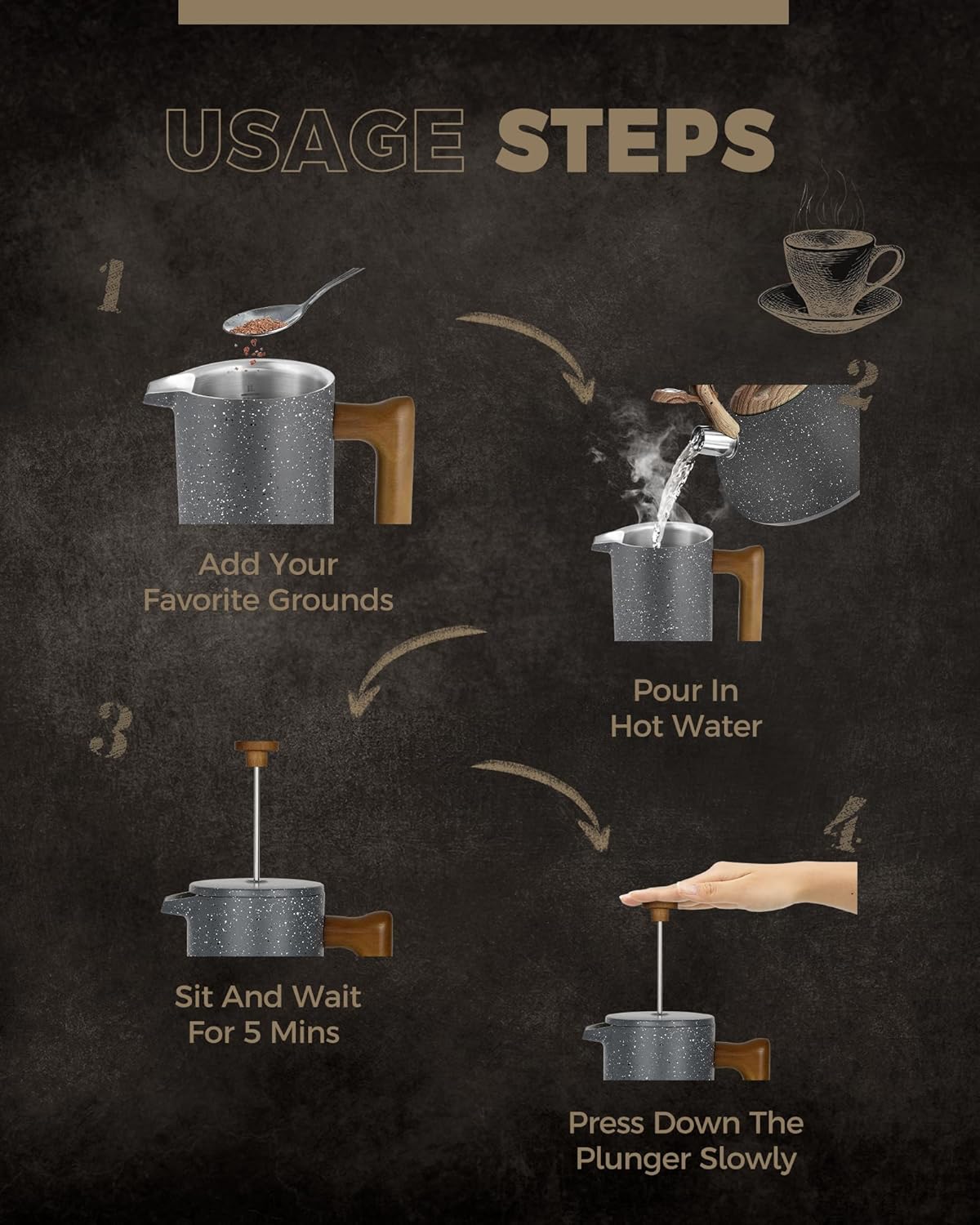 USAGE STEPS

1

Add Your Favorite Grounds

2

Pour In Hot Water

3

Sit And Wait For 5 Mins

4

Press Down The Plunger Slowly