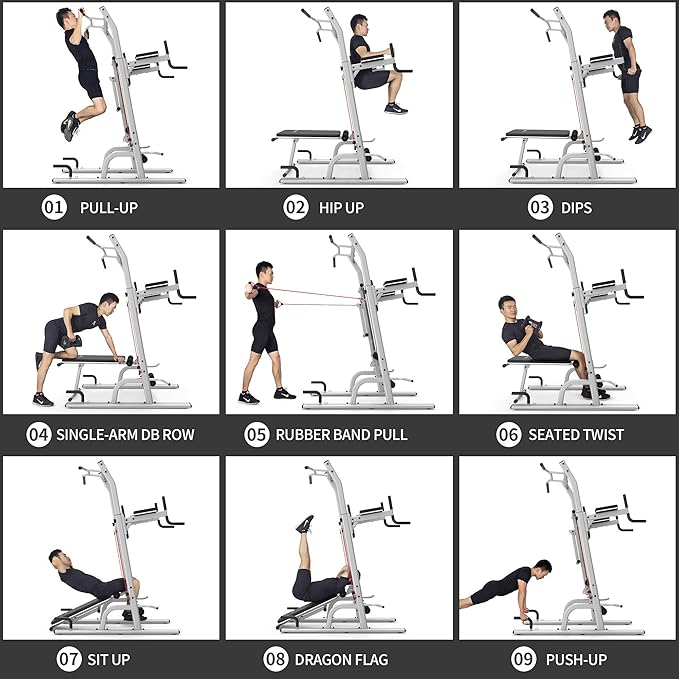 01 PULL-UP

02 HIP UP

03 DIPS

04 SINGLE-ARM DB ROW

05 RUBBER BAND PULL

06 SEATED TWIST

07 SIT UP

08 DRAGON FLAG

09 PUSH-UP