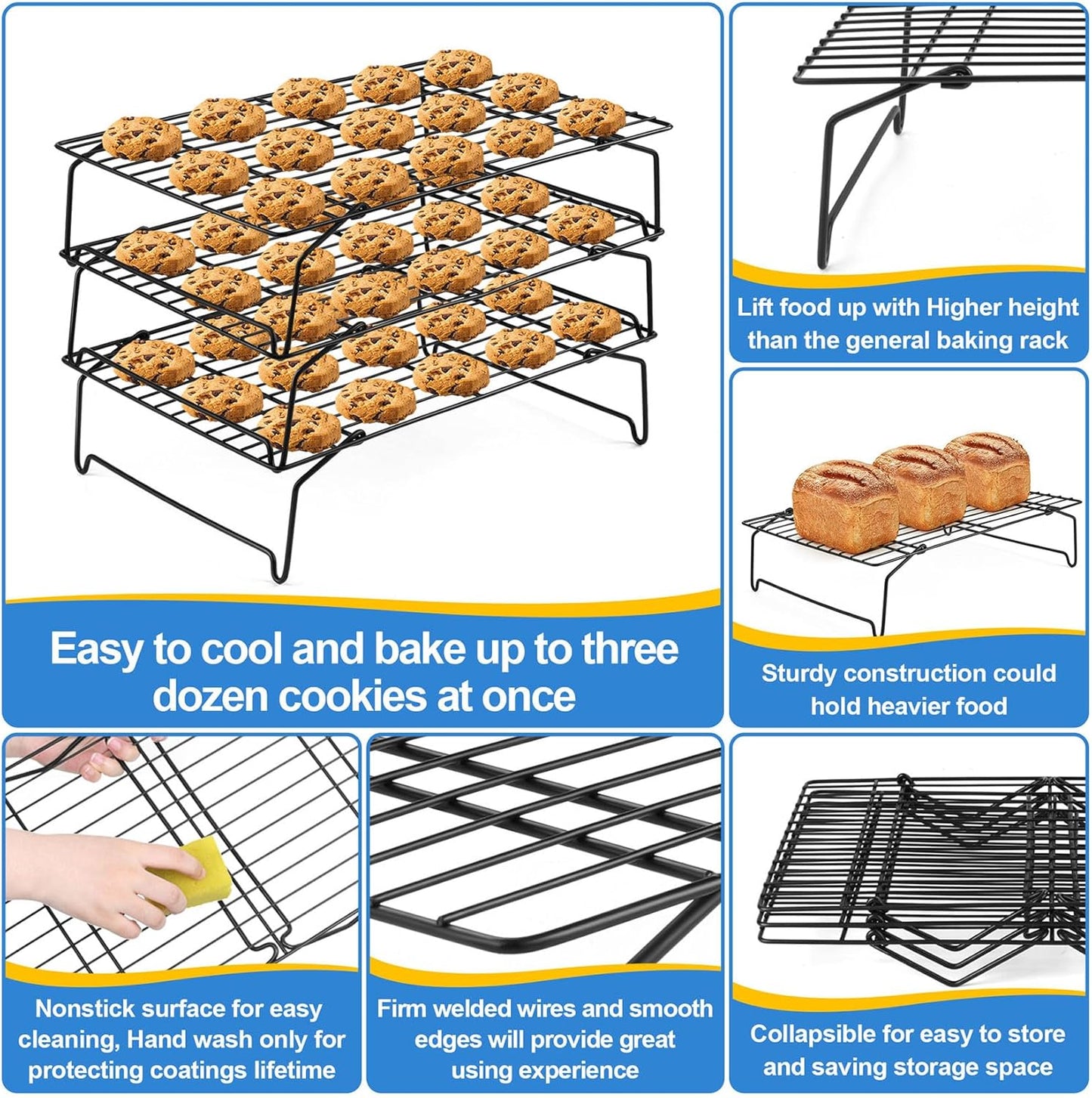 Easy to cool and bake up to three dozen cookies at once

Lift food up with Higher height than the general baking rack

Sturdy construction could hold heavier food

Nonstick surface for easy cleaning, Hand wash only for protecting coatings lifetime

Firm welded wires and smooth edges will provide great using experience

Collapsible for easy to store and saving storage space