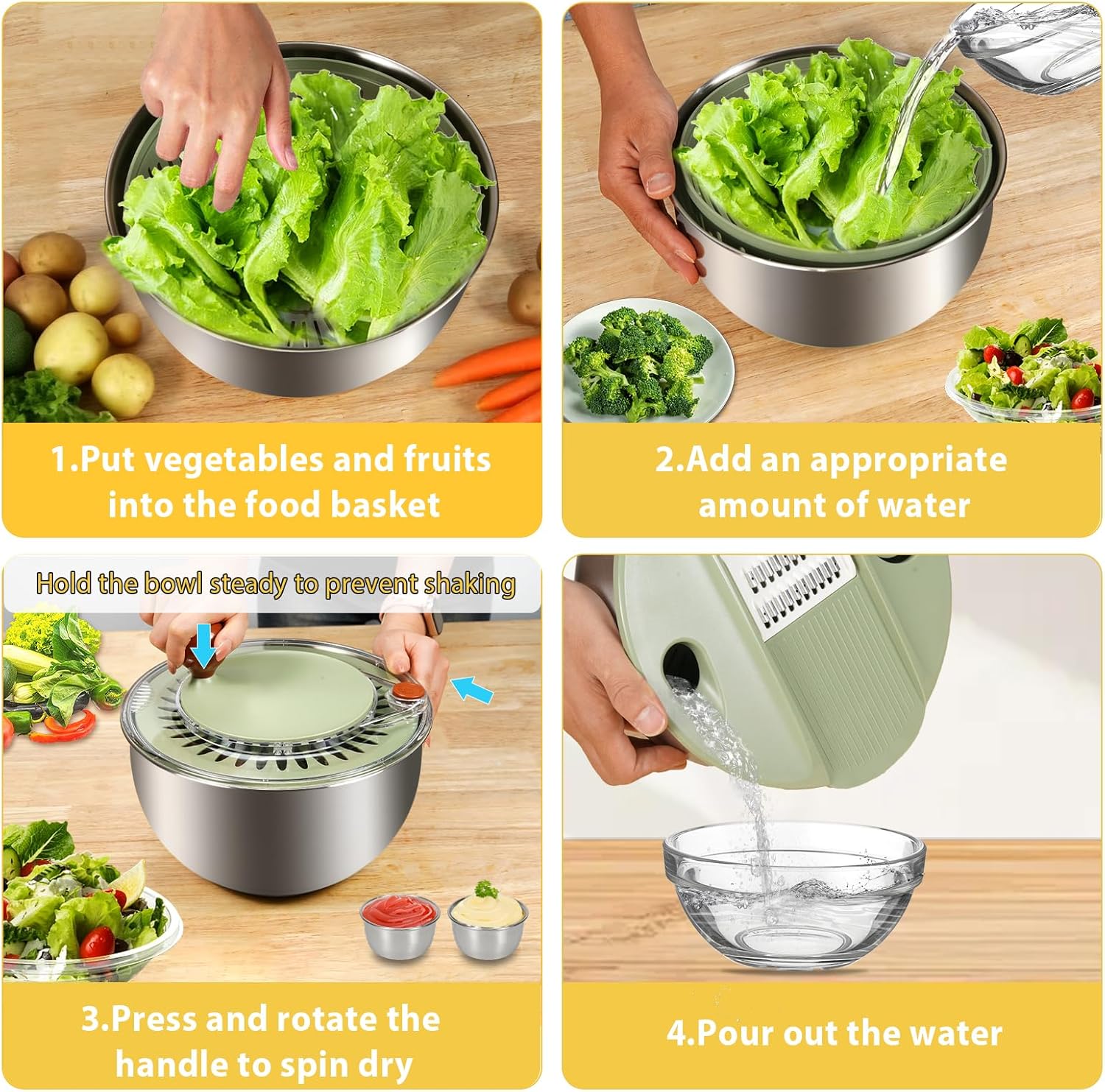 1.Put vegetables and fruits into the food basket

2.Add an appropriate amount of water

Hold the bowl steady to prevent shaking

3.Press and rotate the handle to spin dry

4.Pour out the water