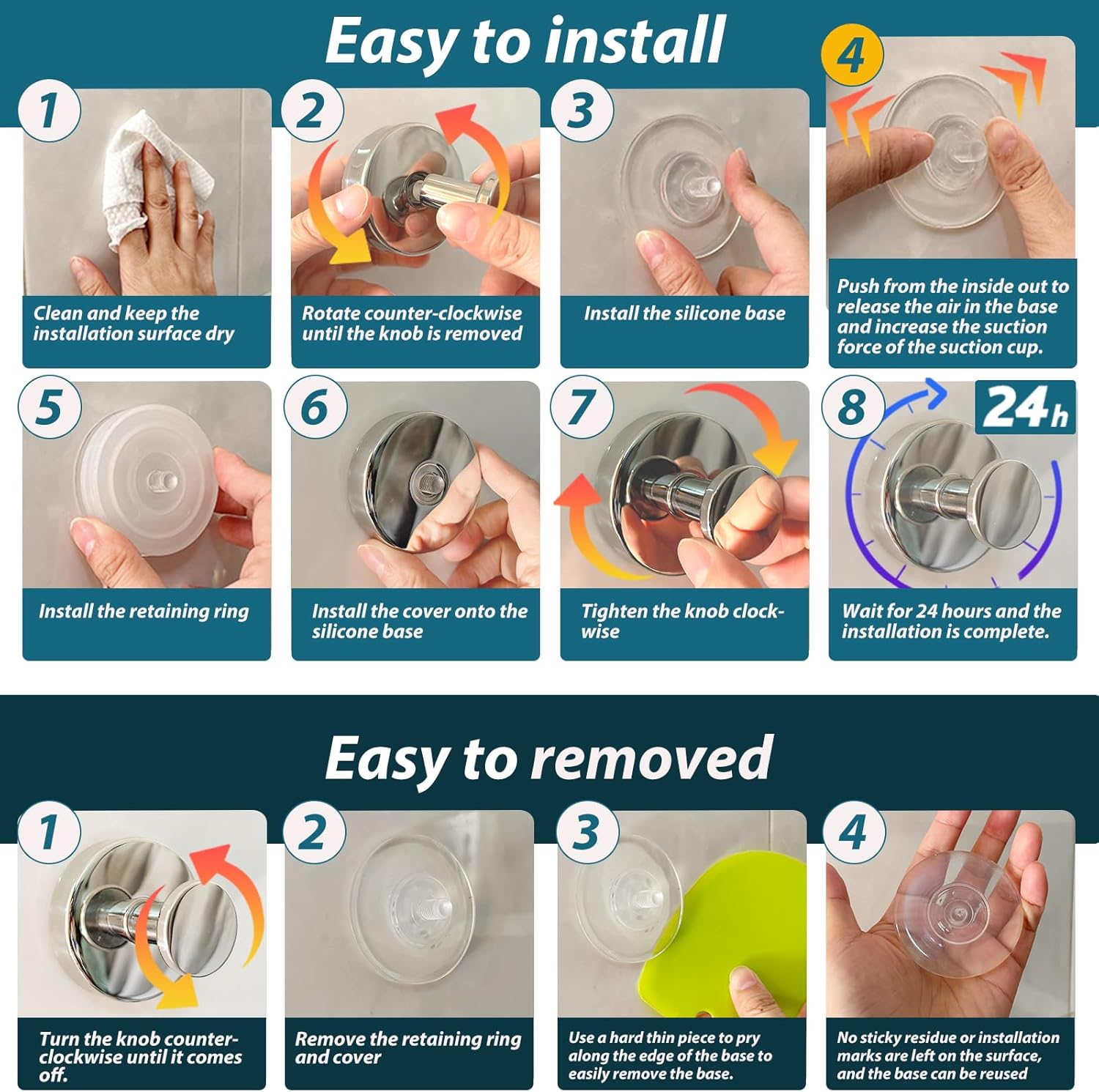 Easy to install

1
Clean and keep the installation surface dry

2
Rotate counter-clockwise until the knob is removed

3
Install the silicone base

4
Push from the inside out to release the air in the base and increase the suction force of the suction cup.

5
Install the retaining ring

6
Install the cover onto the silicone base

7
Tighten the knob clockwise

8
24h
Wait for 24 hours and the installation is complete.

Easy to removed

1
Turn the knob counter-clockwise until it comes off.

2
Remove the retaining ring and cover

3
Use a hard thin piece to pry along the edge of the base to easily remove the base.

4
No sticky residue or installation marks are left on the surface, and the base can be reused