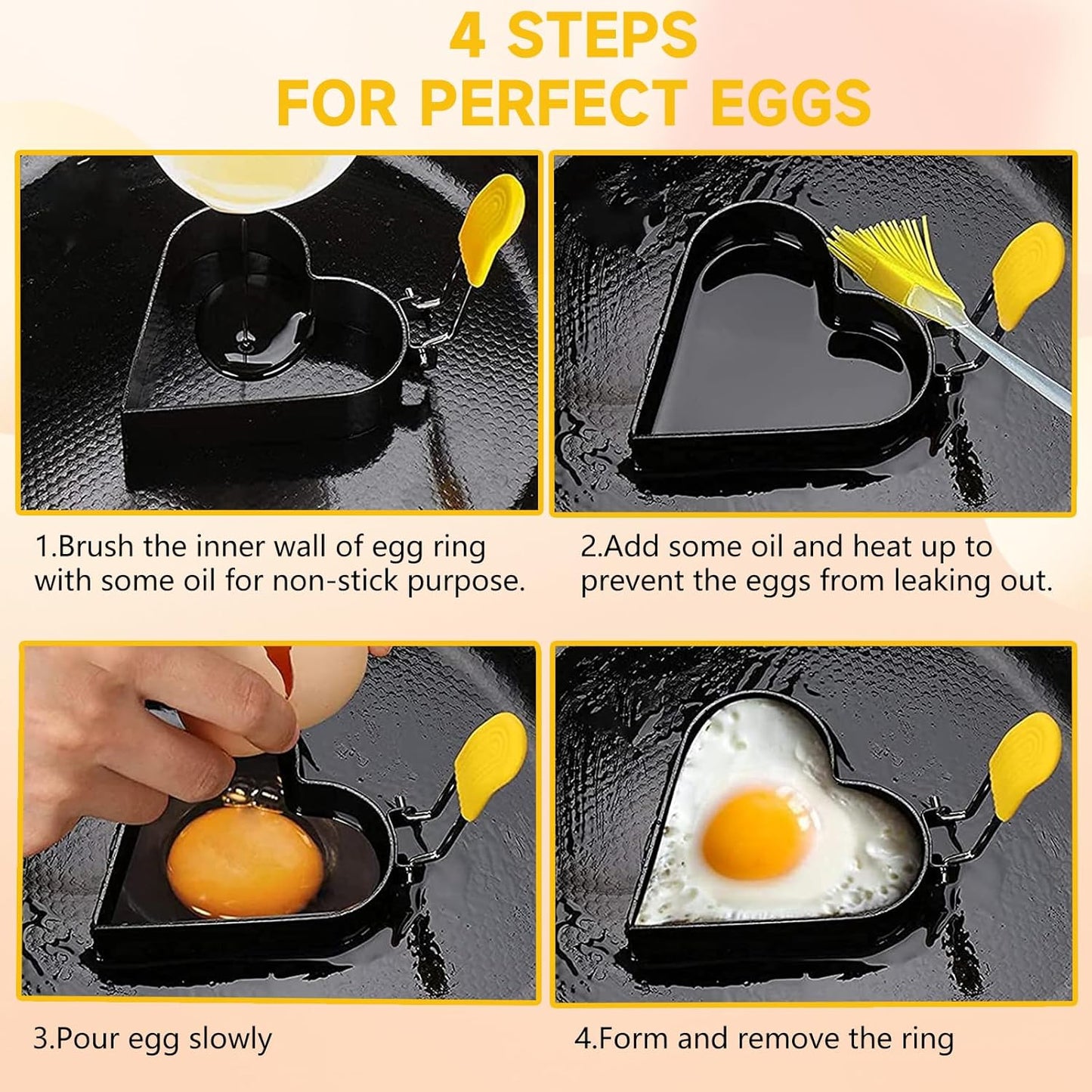 4 STEPS
FOR PERFECT EGGS

1.Brush the inner wall of egg ring with some oil for non-stick purpose.

2.Add some oil and heat up to prevent the eggs from leaking out.

3.Pour egg slowly

4.Form and remove the ring