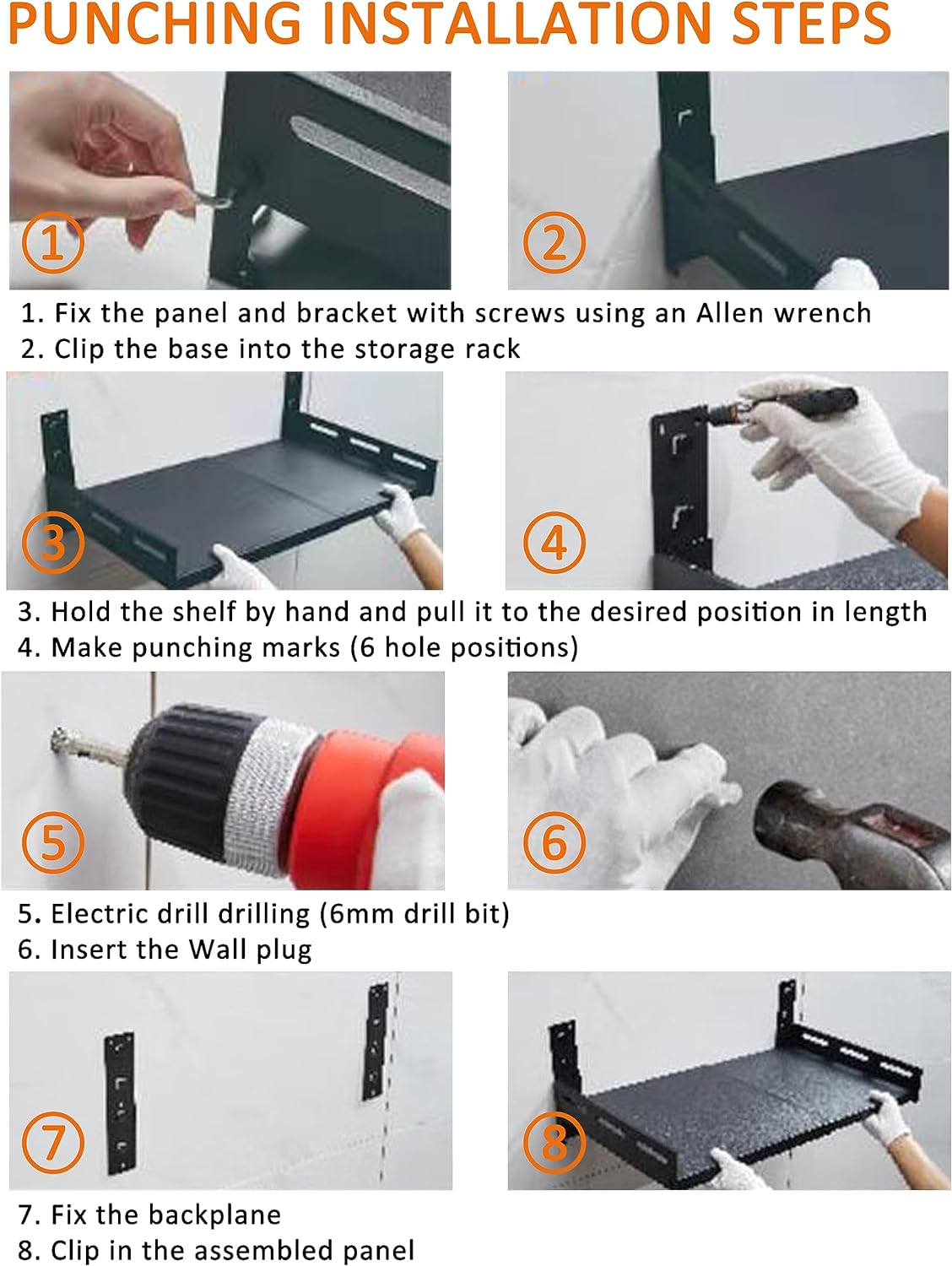 PUNCHING INSTALLATION STEPS

①

②

1. Fix the panel and bracket with screws using an Allen wrench
2. Clip the base into the storage rack

③

④

3. Hold the shelf by hand and pull it to the desired position in length
4. Make punching marks (6 hole positions)

⑤

⑥

5. Electric drill drilling (6mm drill bit)
6. Insert the Wall plug

⑦

⑧

7. Fix the backplane
8. Clip in the assembled panel