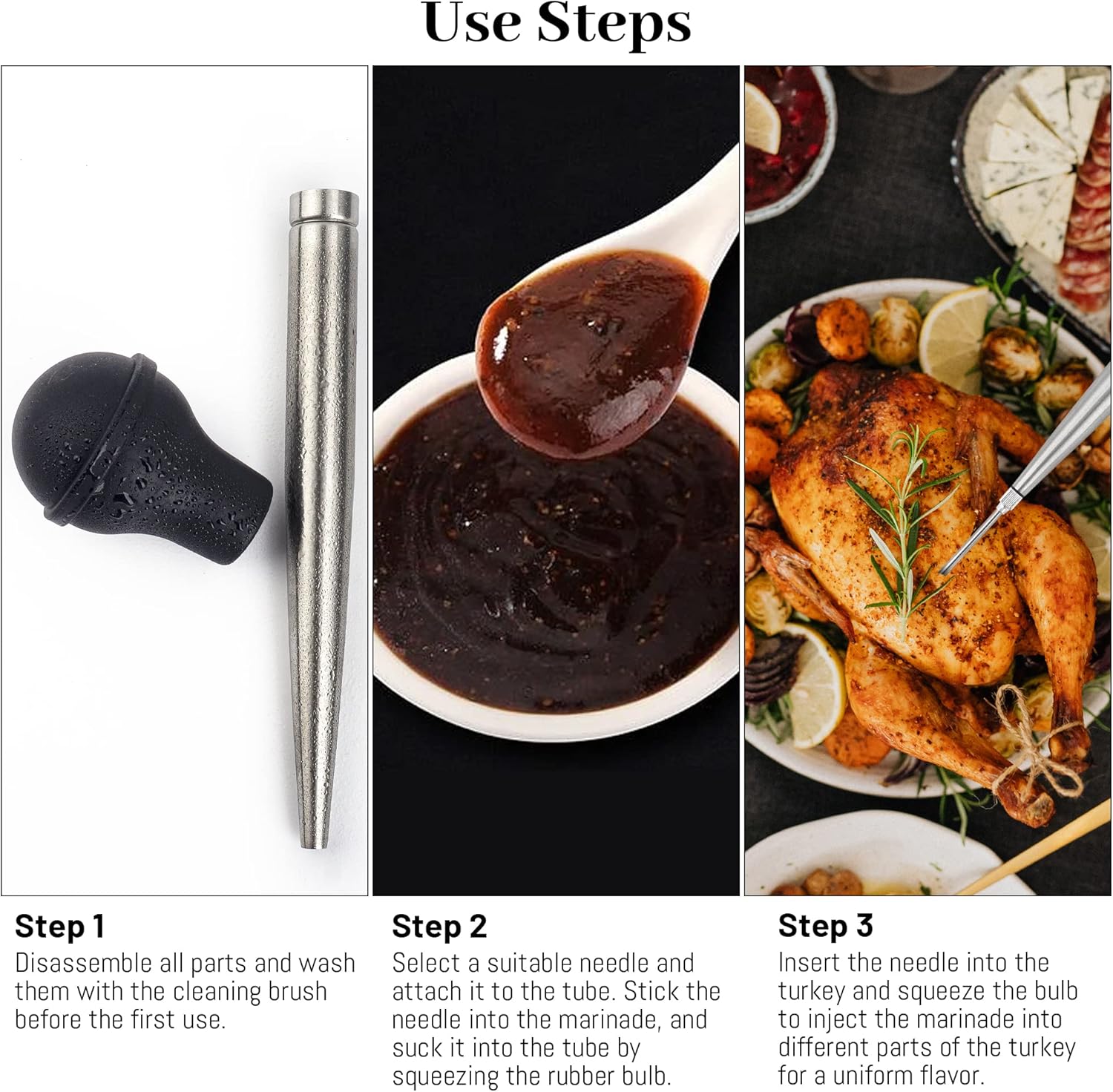 Use Steps

Step 1
Disassemble all parts and wash them with the cleaning brush before the first use.

Step 2
Select a suitable needle and attach it to the tube. Stick the needle into the marinade, and suck it into the tube by squeezing the rubber bulb.

Step 3
Insert the needle into the turkey and squeeze the bulb to inject the marinade into different parts of the turkey for a uniform flavor.