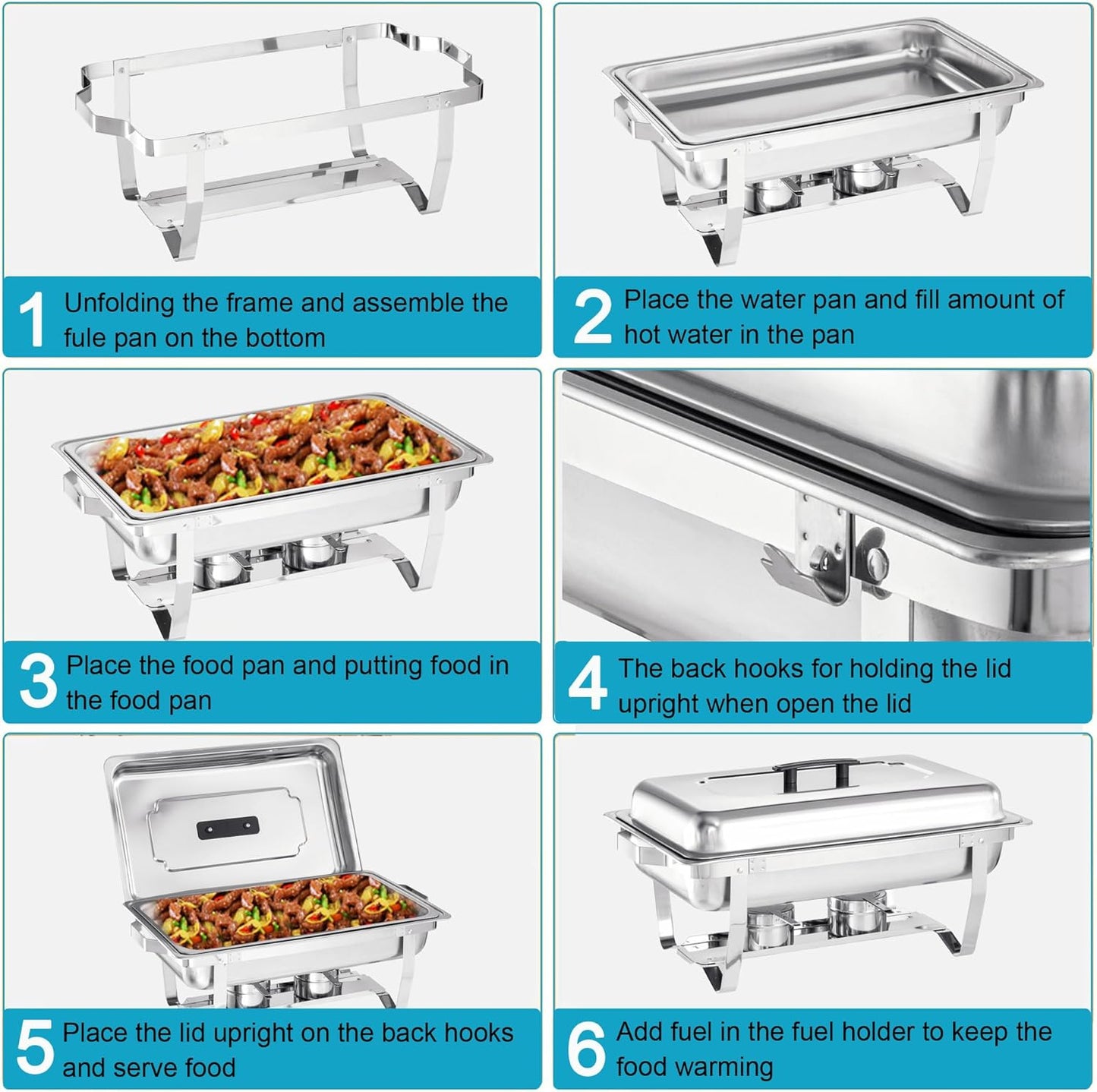 1 Unfolding the frame and assemble the fule pan on the bottom

2 Place the water pan and fill amount of hot water in the pan

3 Place the food pan and putting food in the food pan

4 The back hooks for holding the lid upright when open the lid

5 Place the lid upright on the back hooks and serve food

6 Add fuel in the fuel holder to keep the food warming