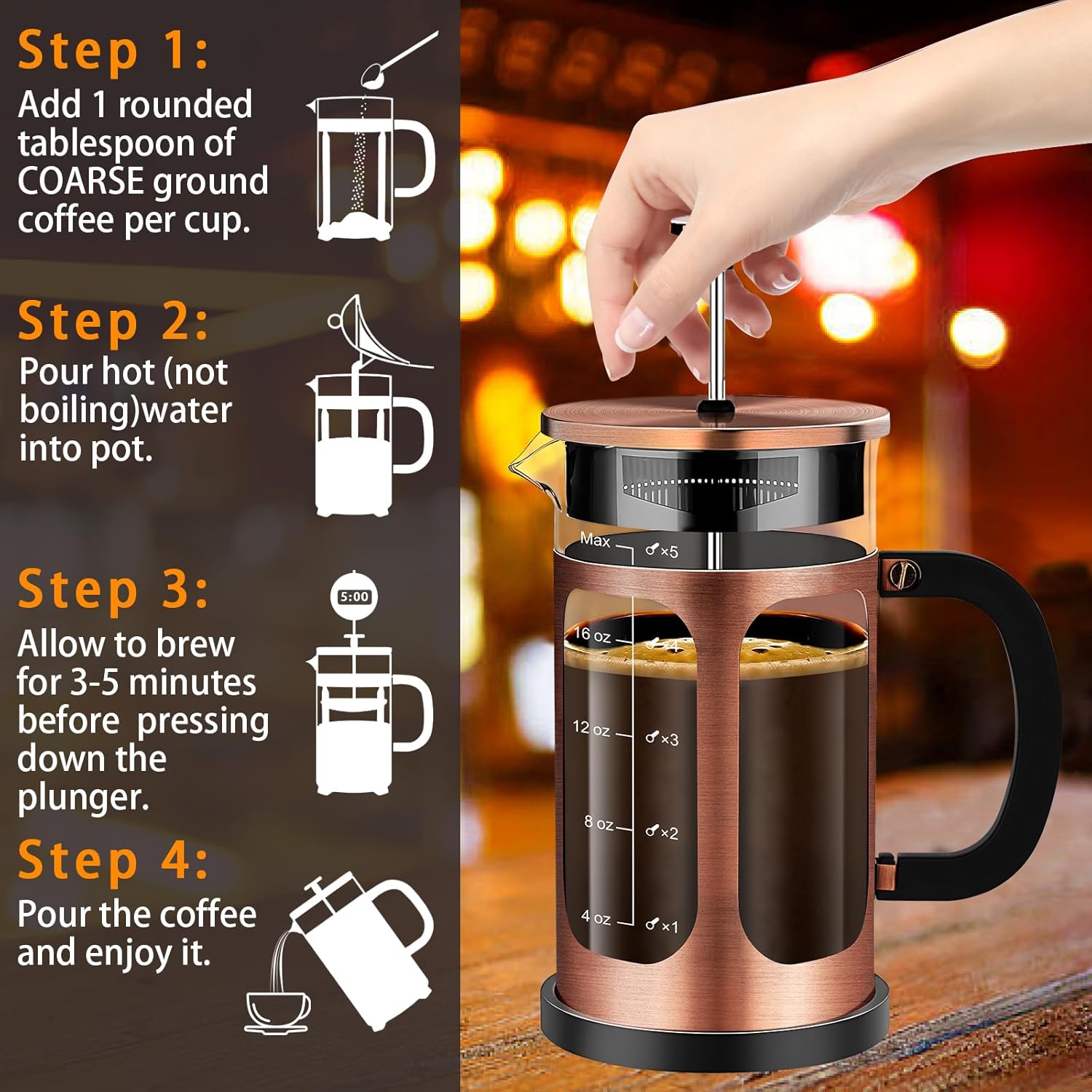 Step 1:
Add 1 rounded tablespoon of COARSE ground coffee per cup.

Step 2:
Pour hot (not boiling)water into pot.

Step 3:
5:00
Allow to brew for 3-5 minutes before pressing down the plunger.

Step 4:
Pour the coffee and enjoy it.

Max
×5
16 oz
×4
12 oz
×3
8 oz
×2
4 oz
×1