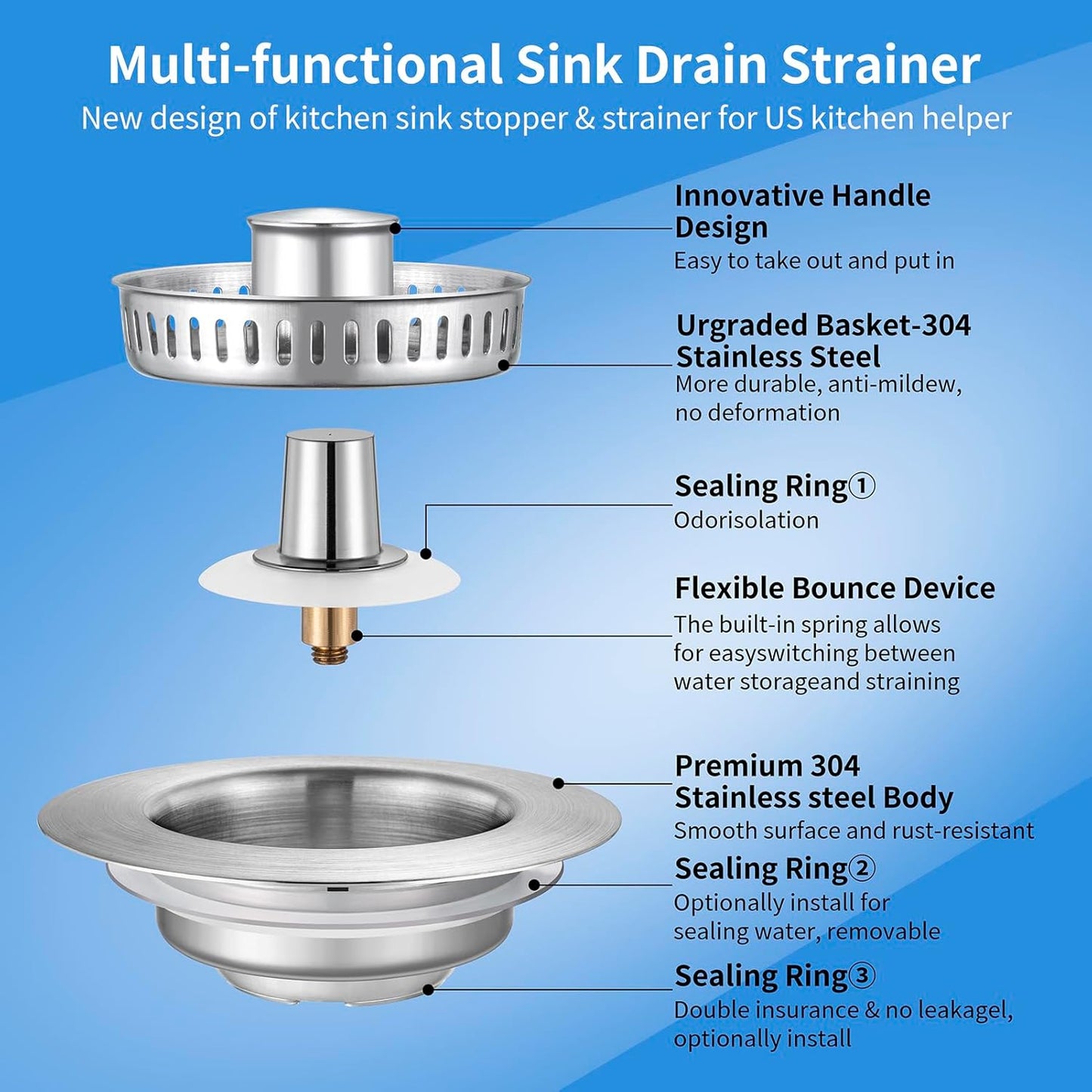 Multi-functional Sink Drain Strainer
New design of kitchen sink stopper & strainer for US kitchen helper

Innovative Handle Design
Easy to take out and put in

Urgraded Basket-304 Stainless Steel
More durable, anti-mildew, no deformation

Sealing Ring①
Odorisolation

Flexible Bounce Device
The built-in spring allows for easyswitching between water storageand straining

Premium 304 Stainless steel Body
Smooth surface and rust-resistant

Sealing Ring②
Optionally install for sealing water, removable

Sealing Ring③
Double insurance & no leakagel, optionally install