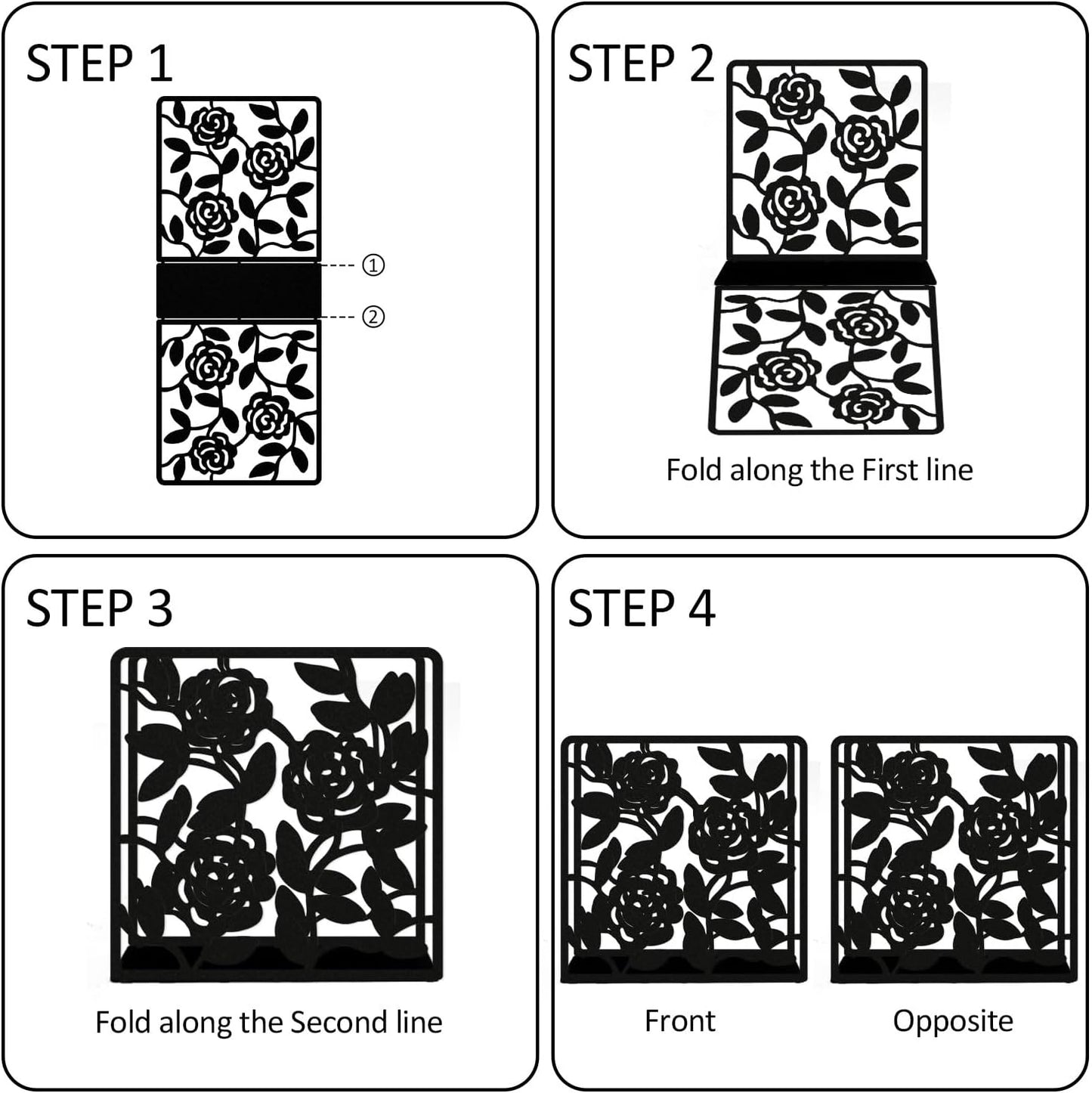 STEP 1

①

②

STEP 2

Fold along the First line

STEP 3

Fold along the Second line

STEP 4

Front

Opposite