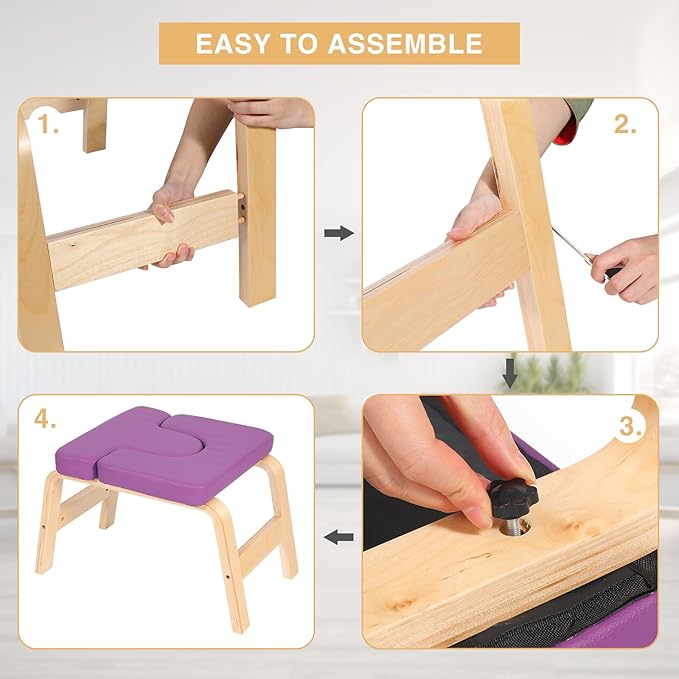 EASY TO ASSEMBLE

1.

2.

3.

4.