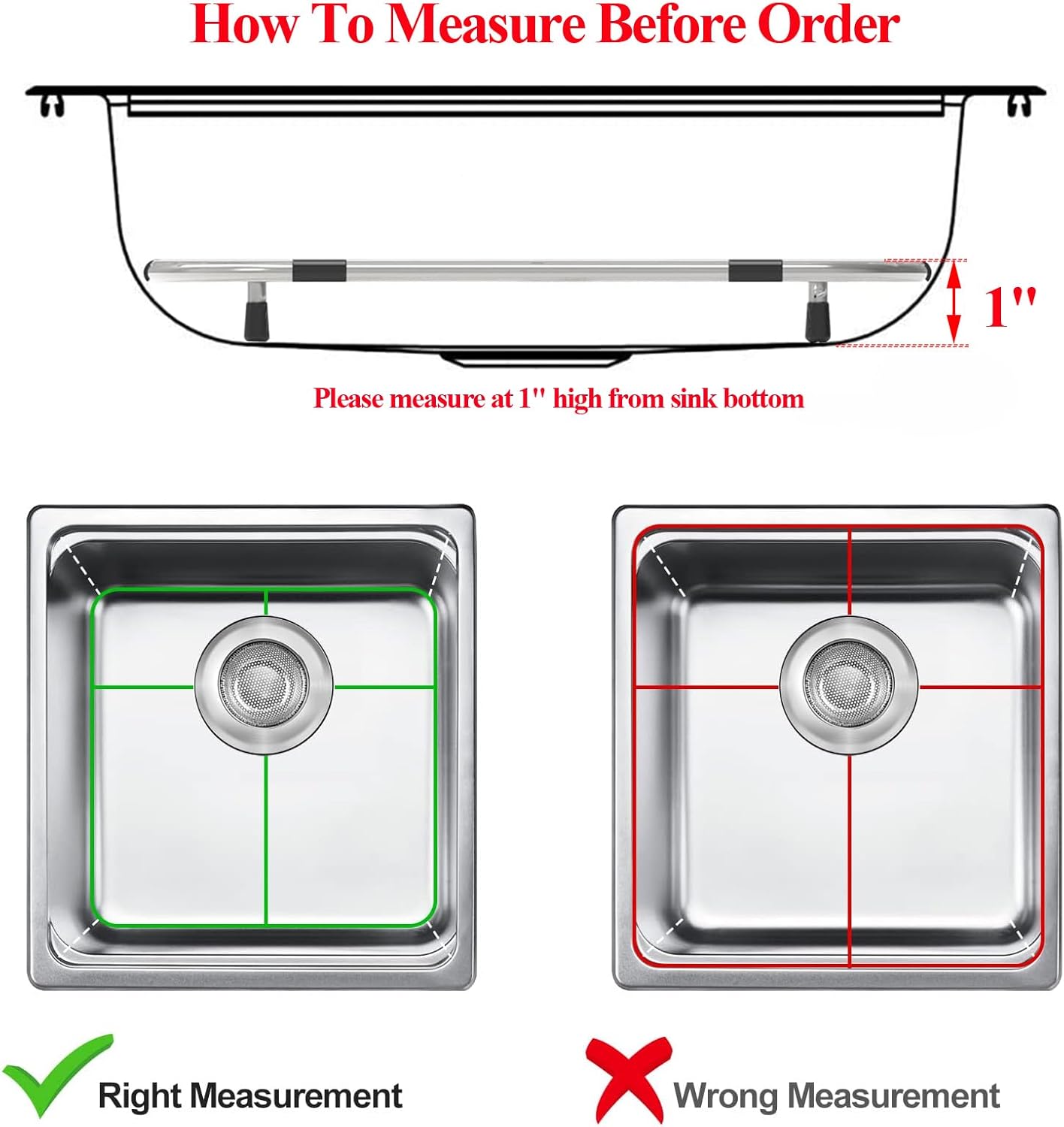 How To Measure Before Order

1"

Please measure at 1" high from sink bottom

Right Measurement

Wrong Measurement