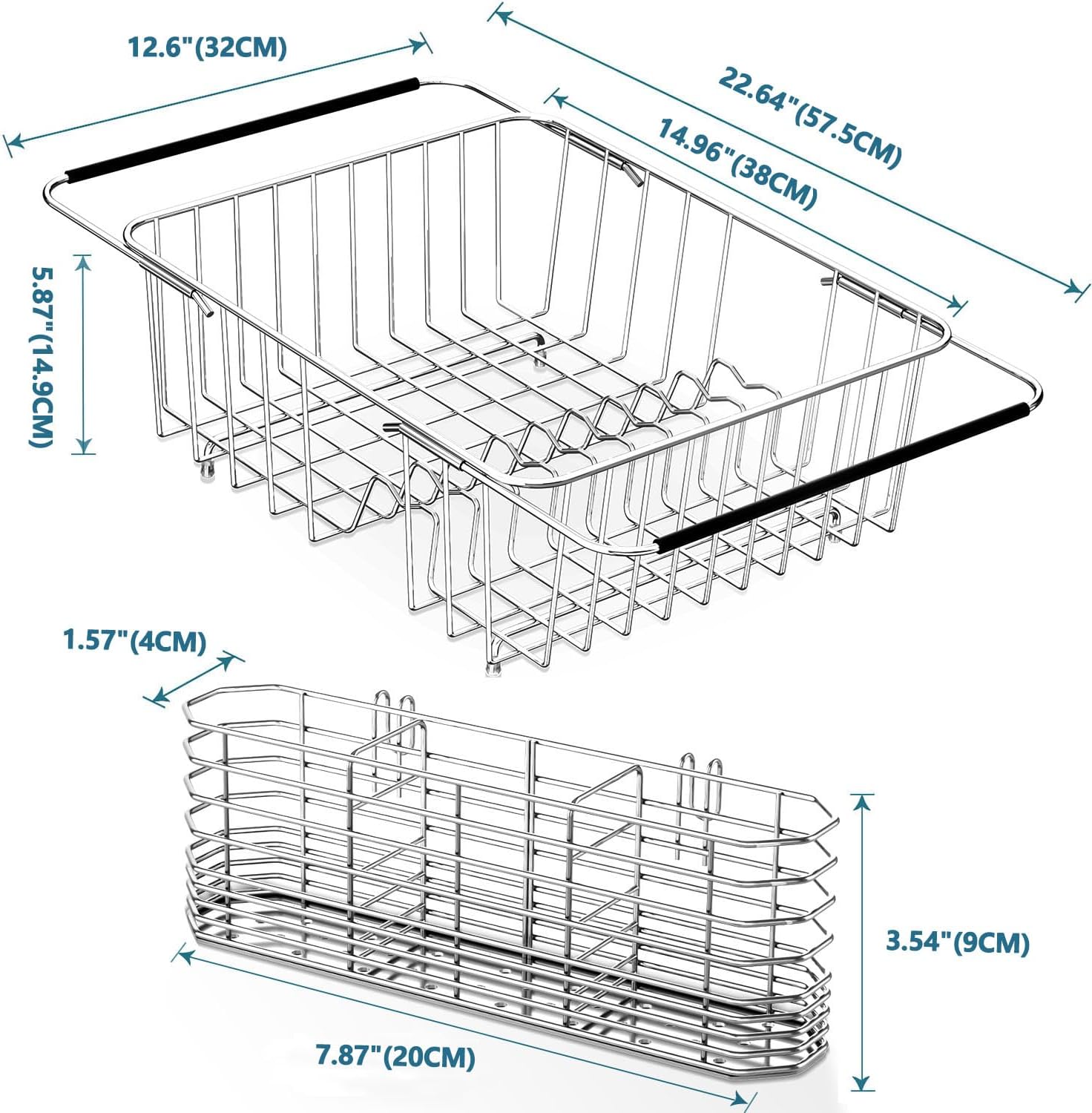 12.6"(32CM)

22.64"(57.5CM)

14.96"(38CM)

5.87"(14.9CM)

1.57"(4CM)

3.54"(9CM)

7.87"(20CM)