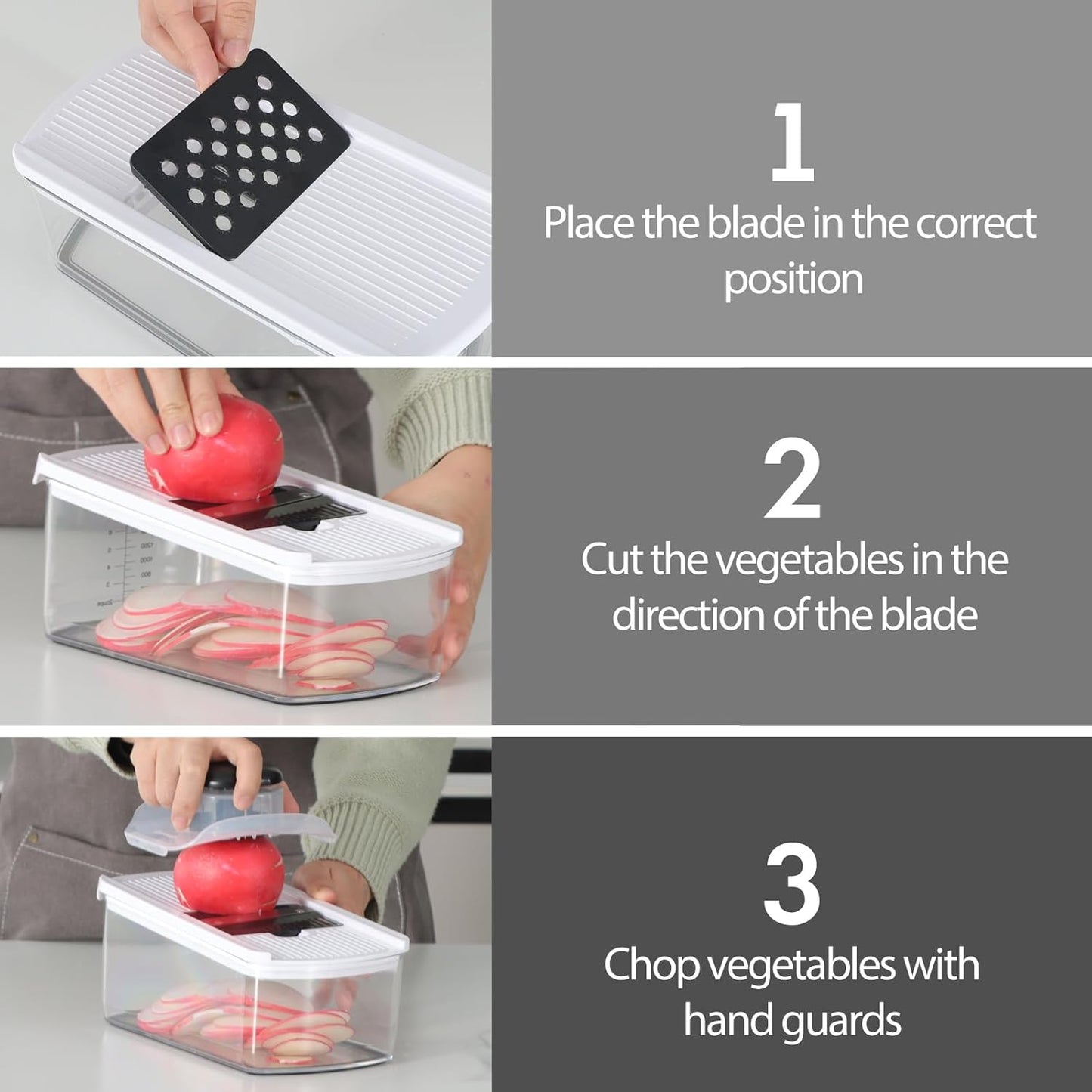 1
Place the blade in the correct position

2
Cut the vegetables in the direction of the blade

3
Chop vegetables with hand guards