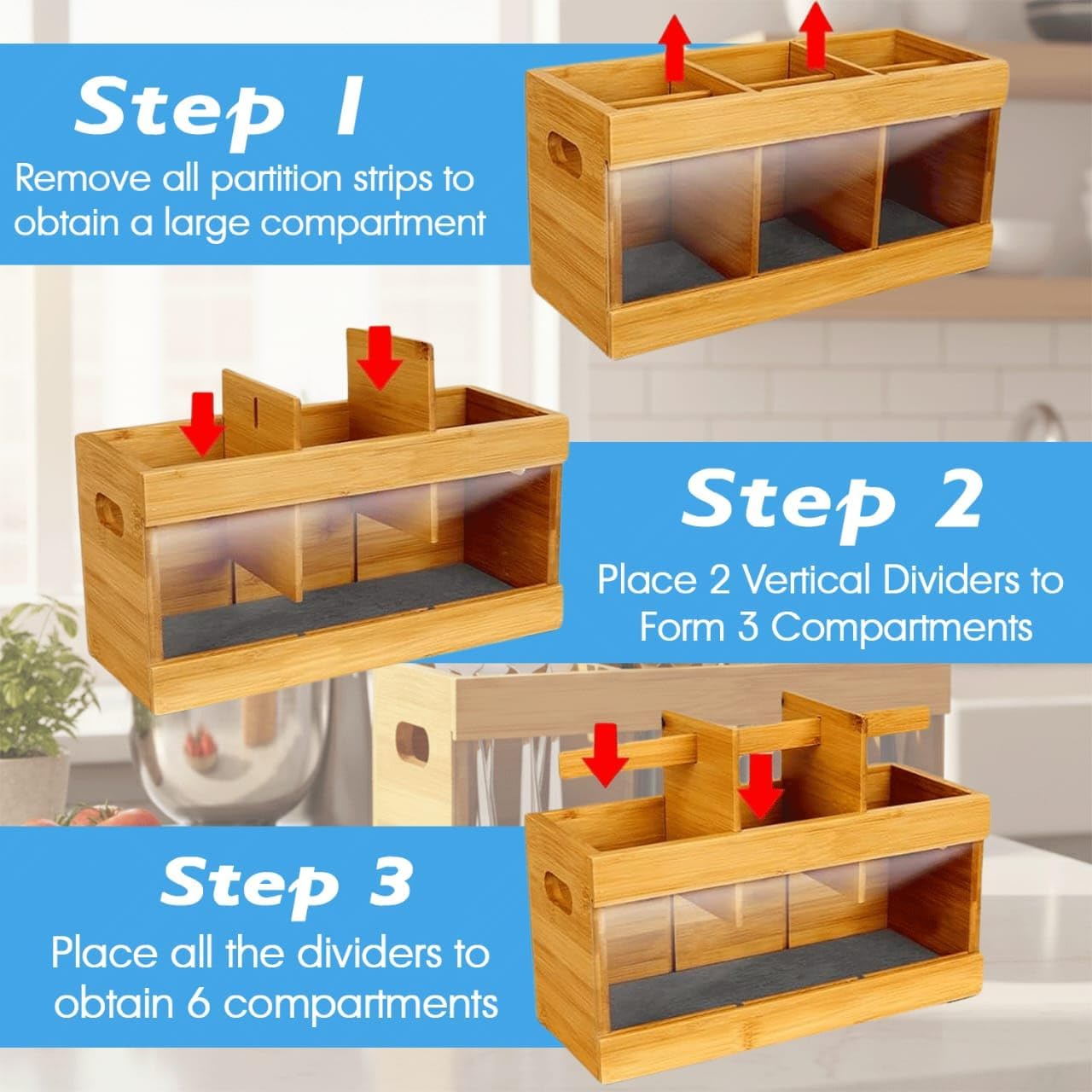 Step 1
Remove all partition strips to obtain a large compartment

Step 2
Place 2 Vertical Dividers to Form 3 Compartments

Step 3
Place all the dividers to obtain 6 compartments