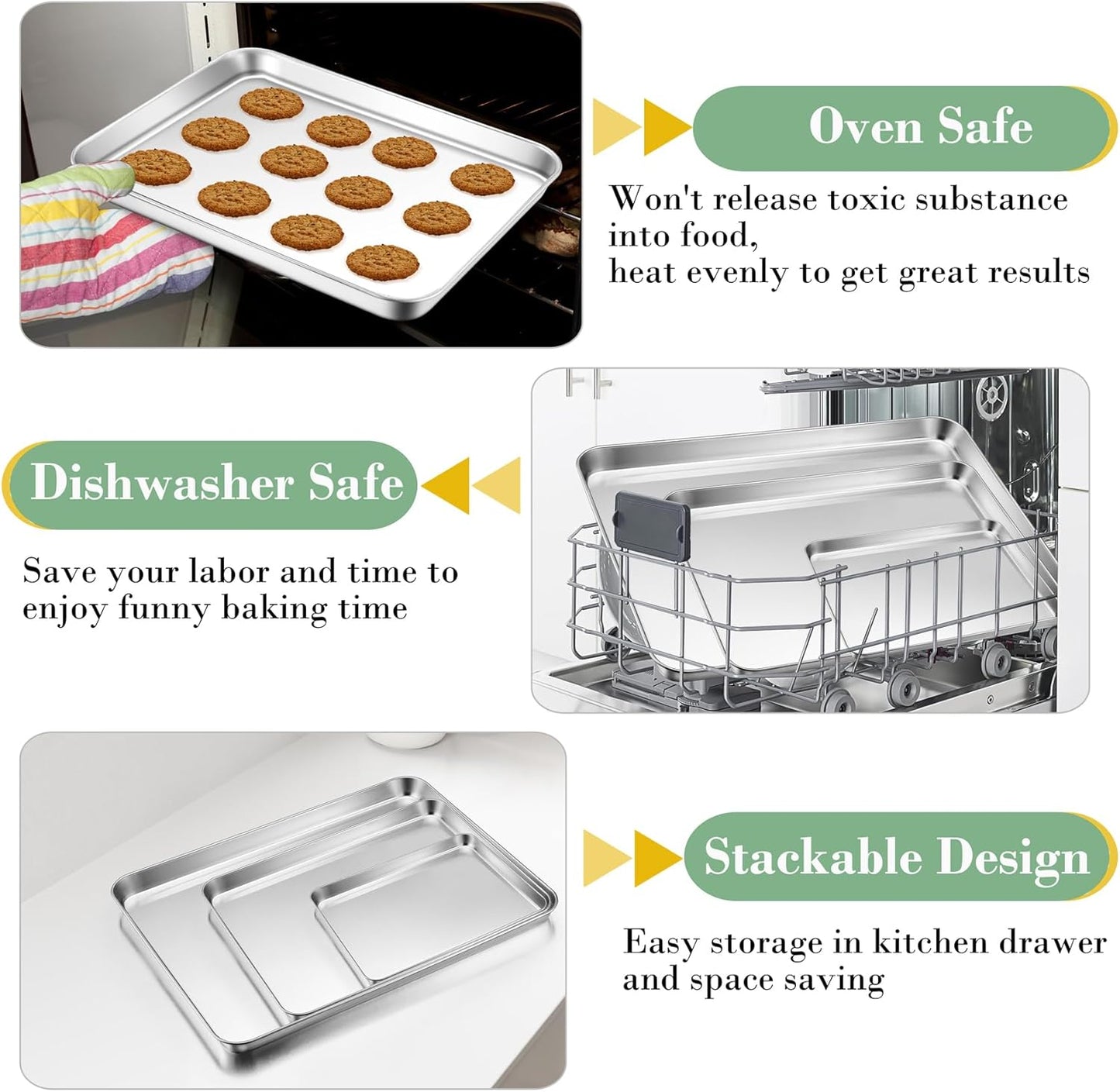 Oven Safe

Won't release toxic substance into food,
heat evenly to get great results

Dishwasher Safe

Save your labor and time to enjoy funny baking time

Stackable Design

Easy storage in kitchen drawer and space saving