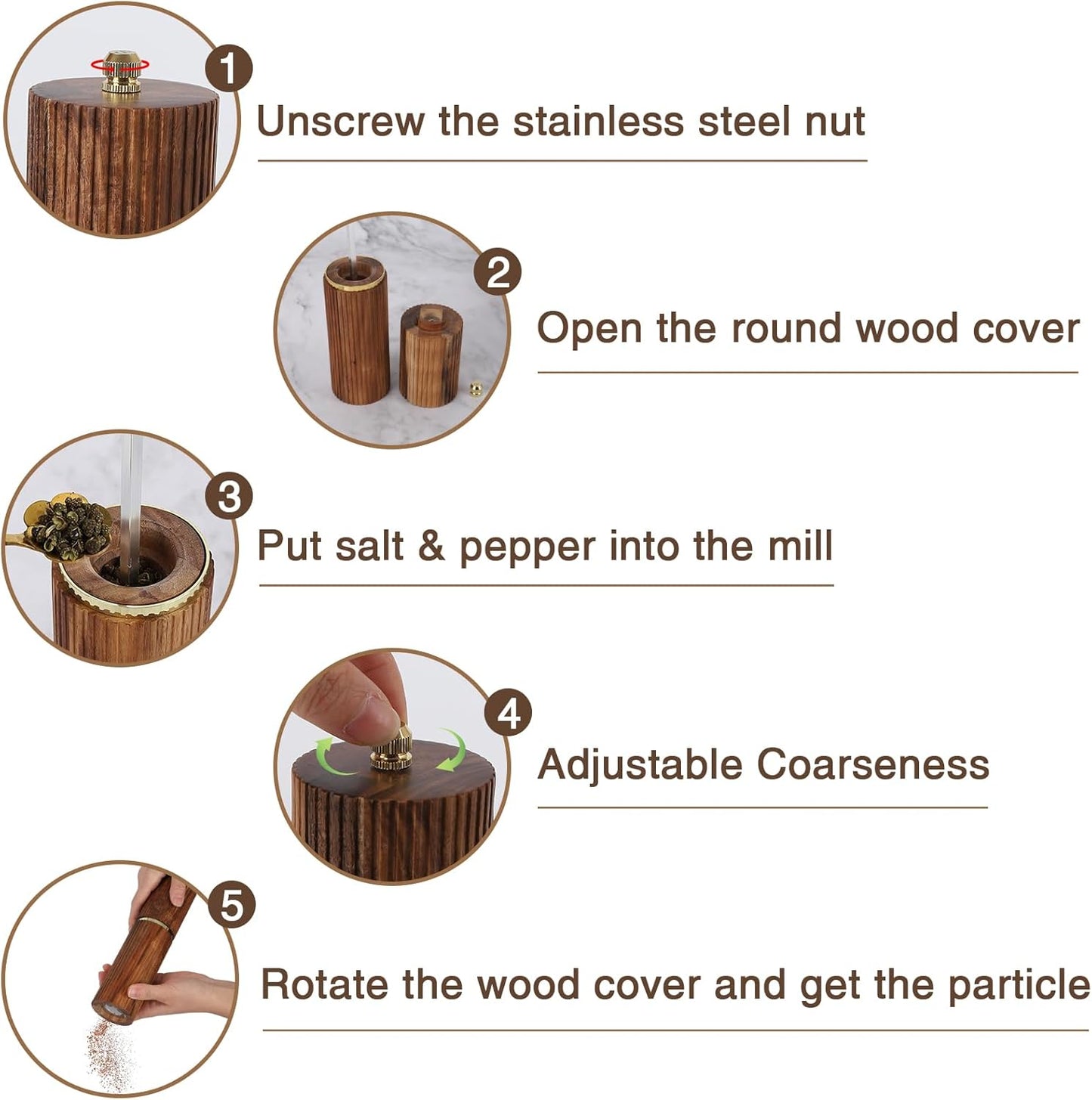 1
Unscrew the stainless steel nut

2
Open the round wood cover

3
Put salt & pepper into the mill

4
Adjustable Coarseness

5
Rotate the wood cover and get the particle