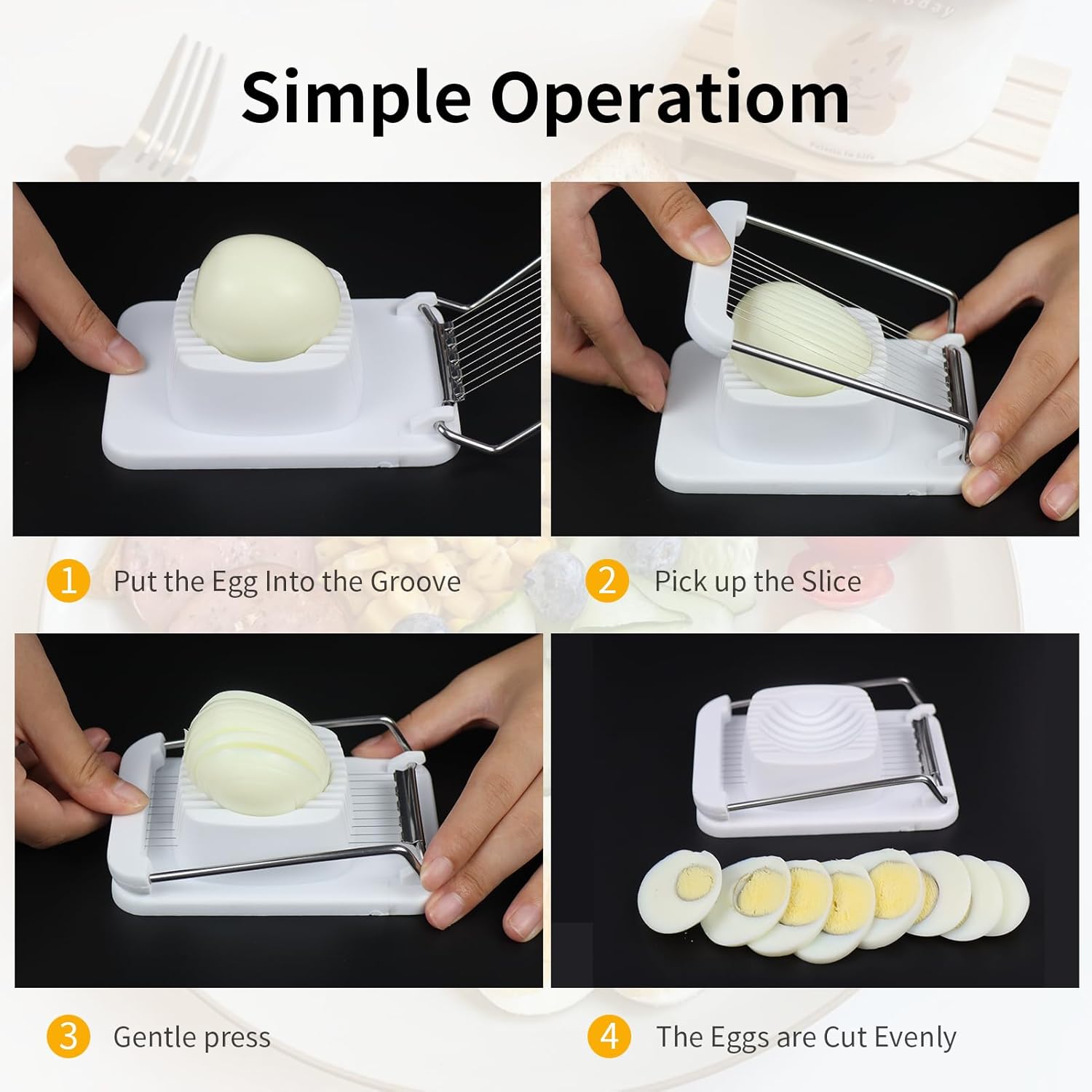 Simple Operatiom

1 Put the Egg Into the Groove

2 Pick up the Slice

3 Gentle press

4 The Eggs are Cut Evenly