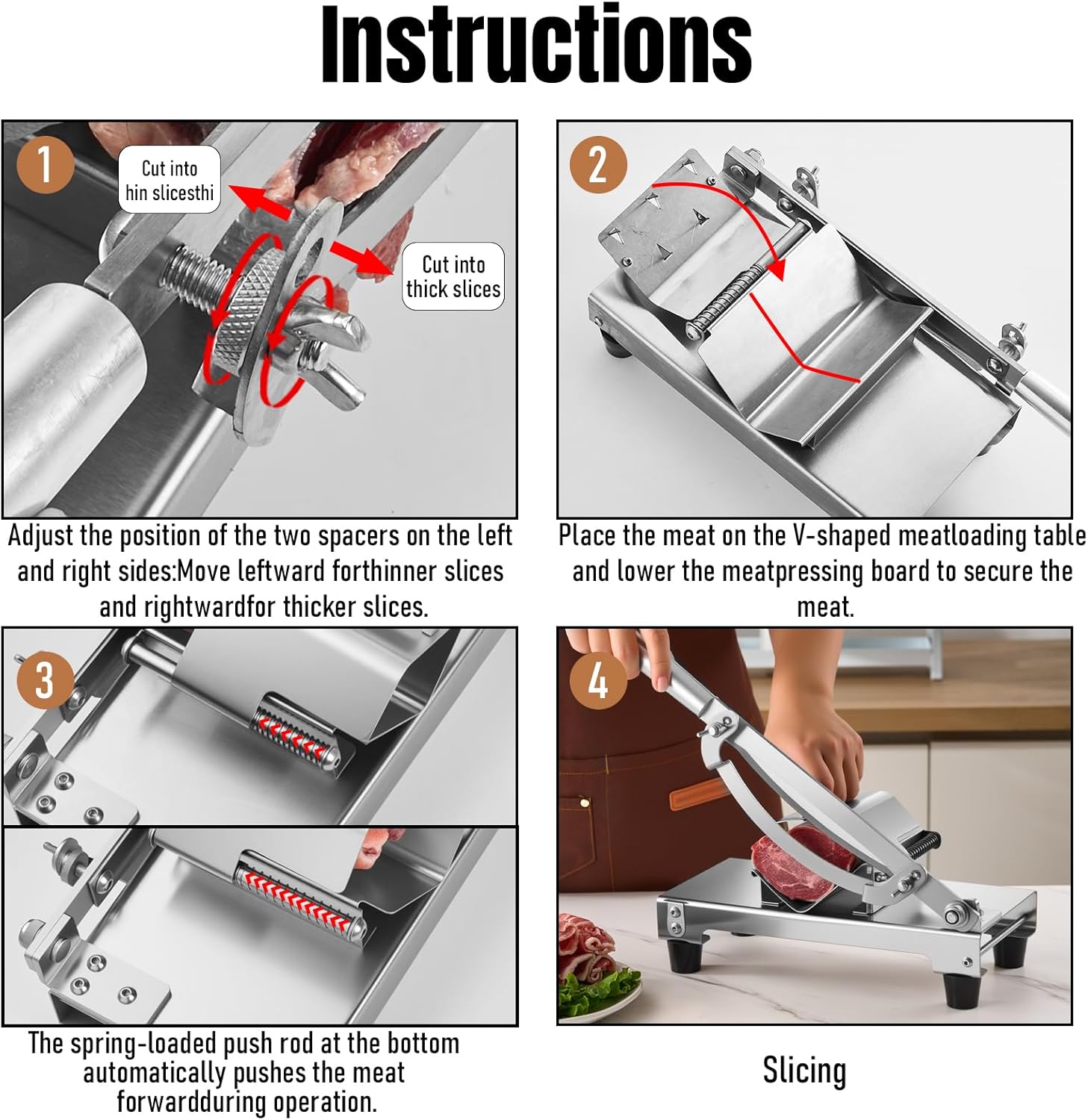 Instructions

1

Cut into hin slicesthi

Cut into thick slices

Adjust the position of the two spacers on the left and right sides:Move leftward forthinner slices and rightwardfor thicker slices.

2

Place the meat on the V-shaped meatloading table and lower the meatpressing board to secure the meat.

3

The spring-loaded push rod at the bottom automatically pushes the meat forwardduring operation.

4

Slicing