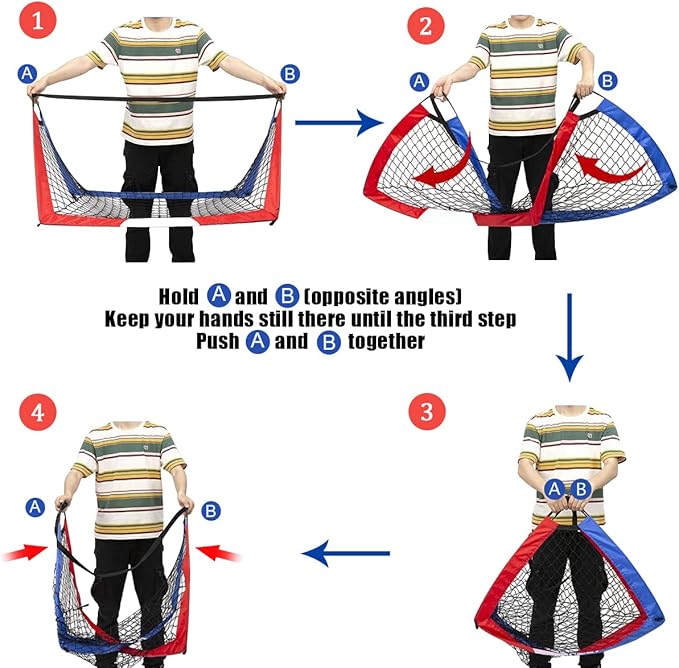 1

A B

2

A B

Hold A and B (opposite angles)
Keep your hands still there until the third step
Push A and B together

4

A B

3

A B