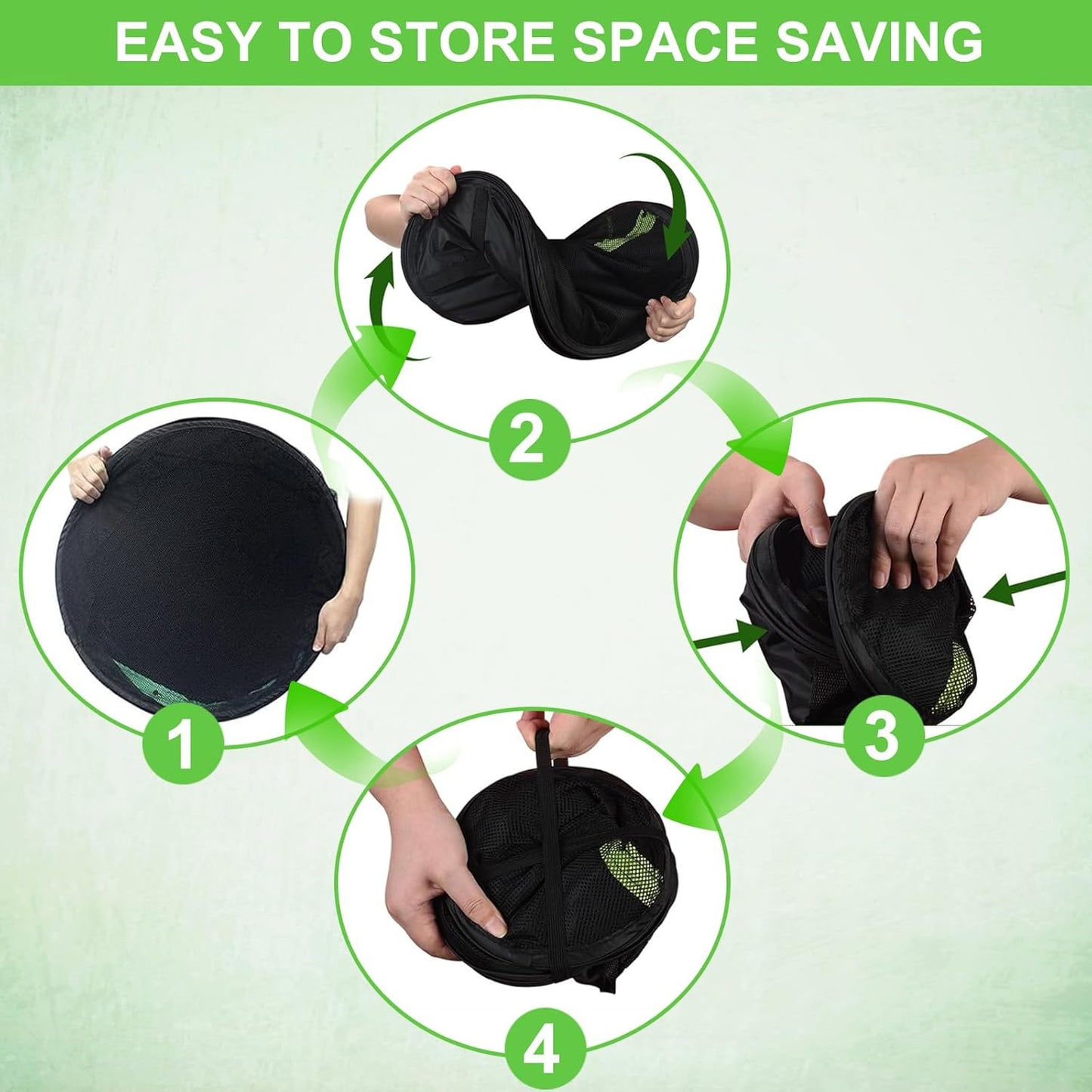 EASY TO STORE SPACE SAVING

2

1

3

4