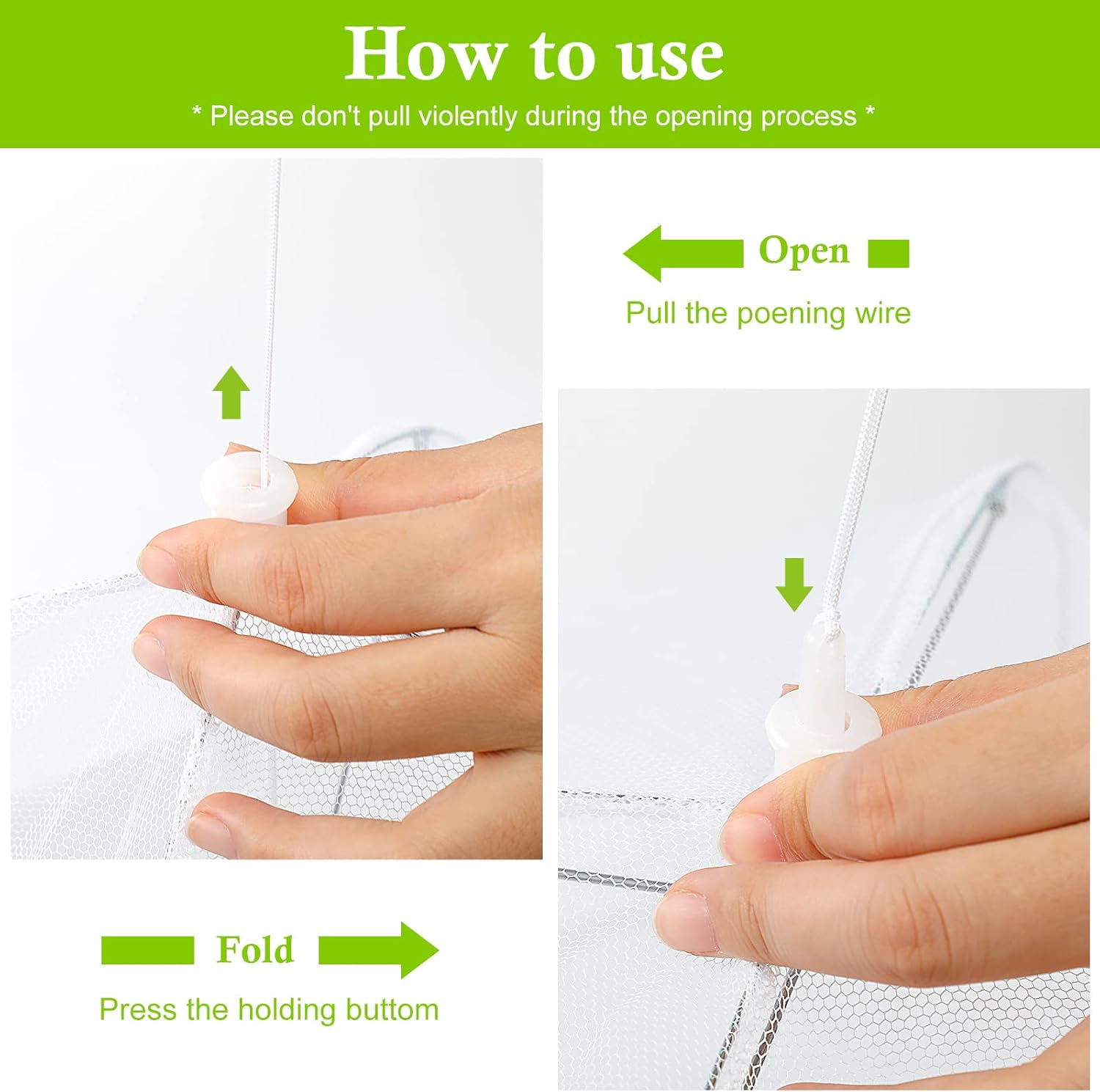 How to use

* Please don't pull violently during the opening process *

Open

Pull the poening wire

Fold

Press the holding buttom