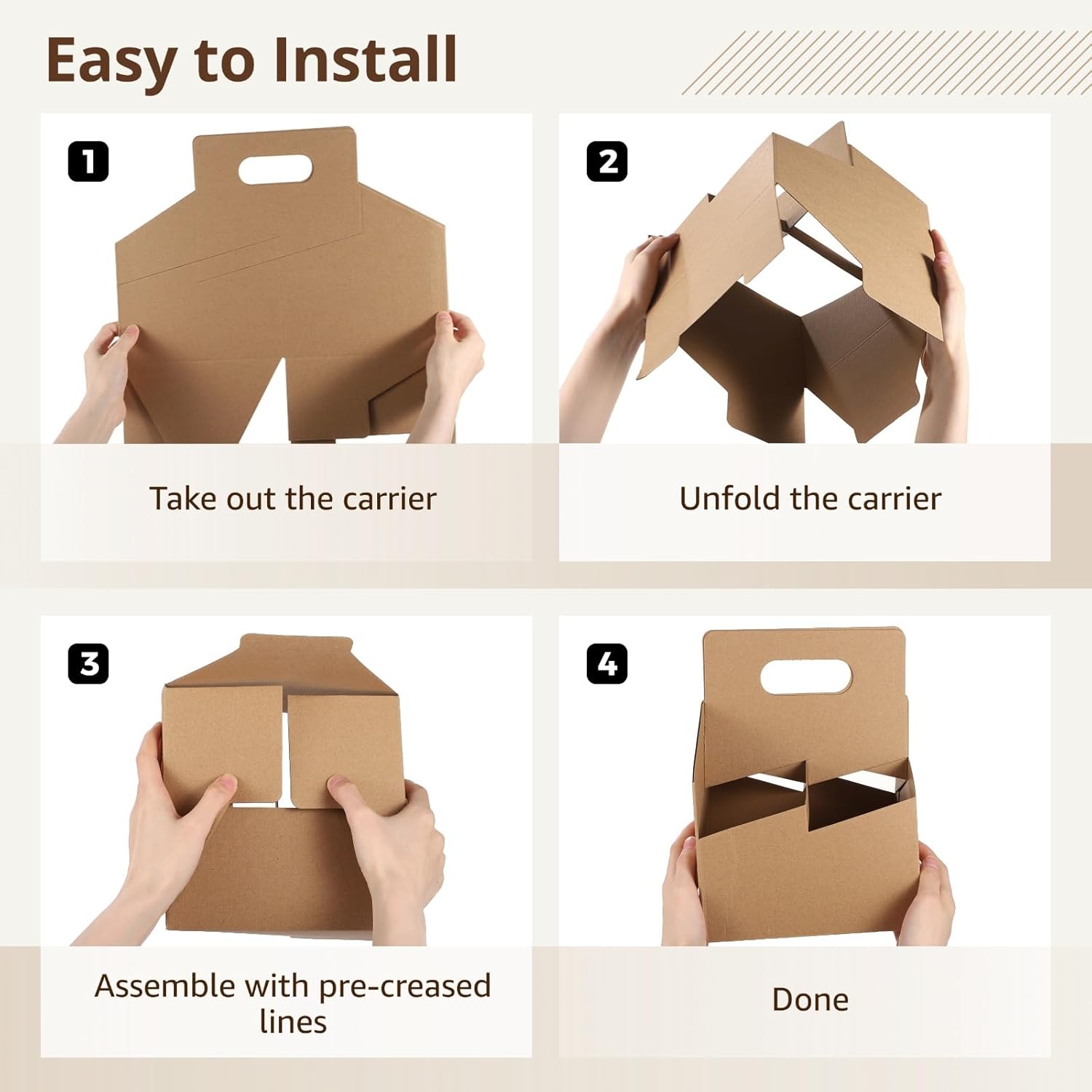 Easy to Install

1

Take out the carrier

2

Unfold the carrier

3

Assemble with pre-creased lines

4

Done