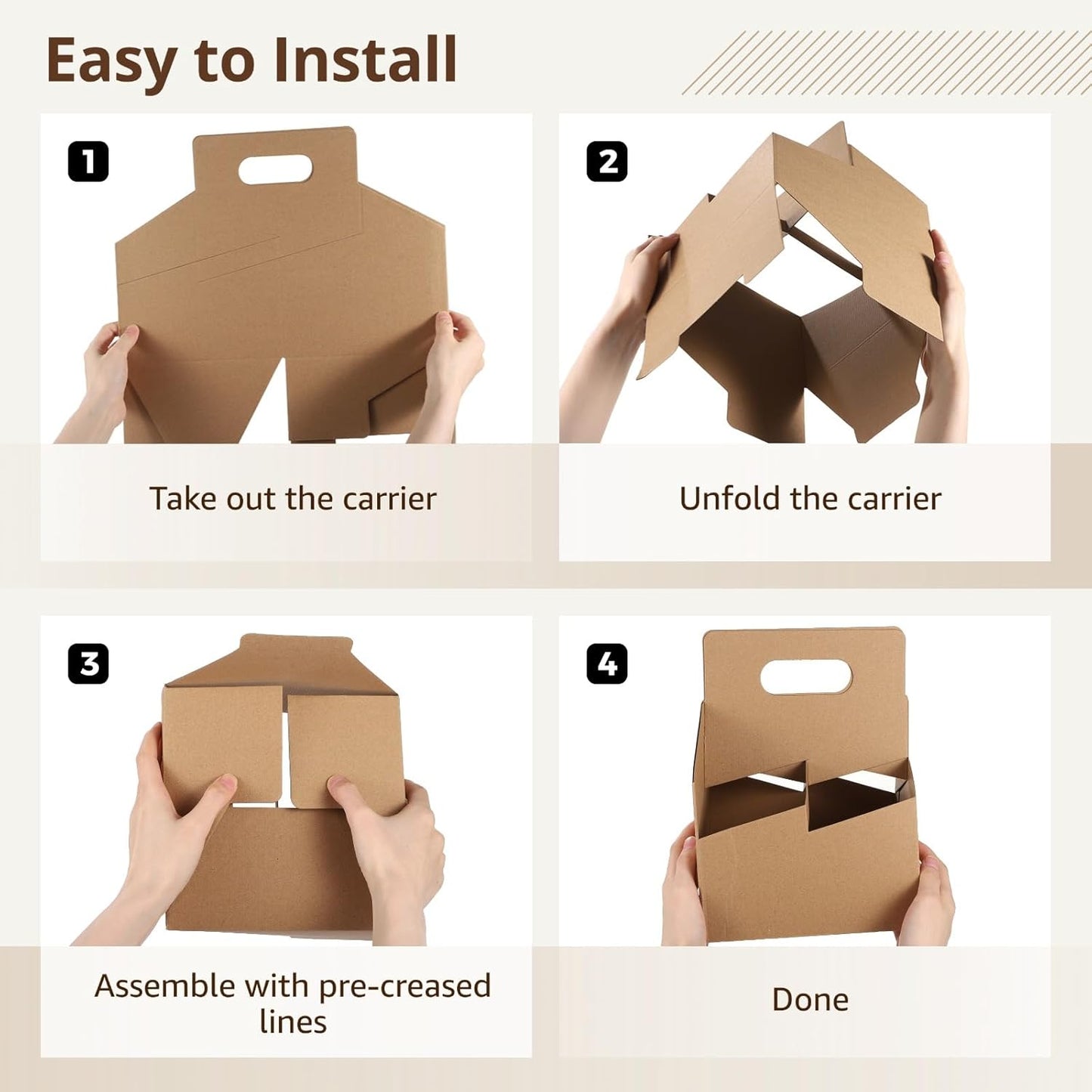 Easy to Install

1

Take out the carrier

2

Unfold the carrier

3

Assemble with pre-creased lines

4

Done