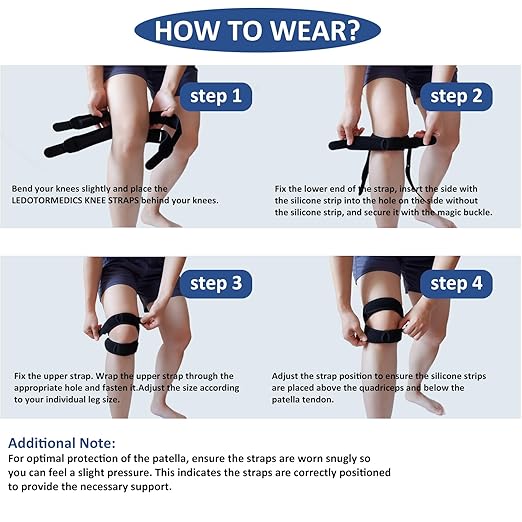 HOW TO WEAR?

step 1

Bend your knees slightly and place the LEDOTORMEDICS KNEE STRAPS behind your knees.

step 2

Fix the lower end of the strap, insert the side with the silicone strip into the hole on the side without the silicone strip, and secure it with the magic buckle.

step 3

Fix the upper strap. Wrap the upper strap through the appropriate hole and fasten it.Adjust the size according to your individual leg size.

step 4

Adjust the strap position to ensure the silicone strips are placed above the quadriceps and below the patella tendon.

Additional Note:
For optimal protection of the patella, ensure the straps are worn snugly so you can feel a slight pressure. This indicates the straps are correctly positioned to provide the necessary support.