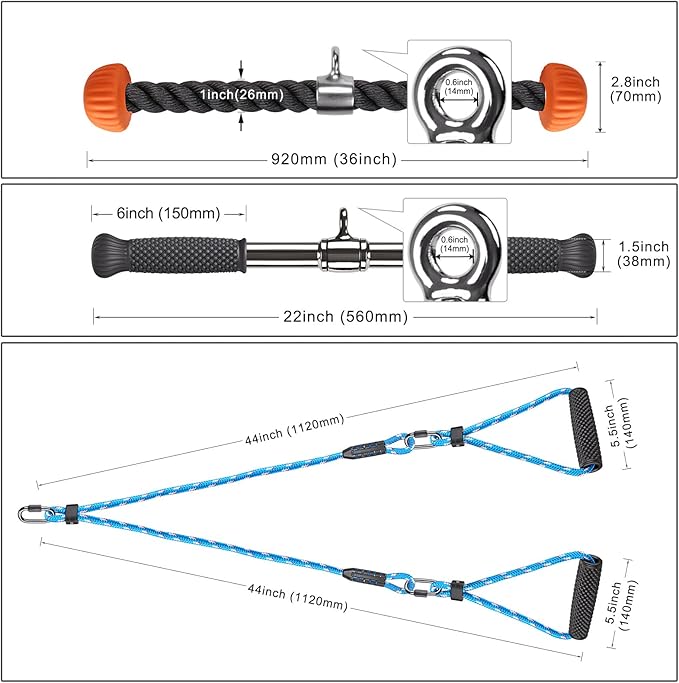 1inch(26mm)

0.6inch (14mm)

2.8inch (70mm)

920mm (36inch)

6inch (150mm)

0.6inch (14mm)

1.5inch (38mm)

22inch (560mm)

44inch (1120mm)

5.5inch (140mm)

44inch (1120mm)

5.5inch (140mm)