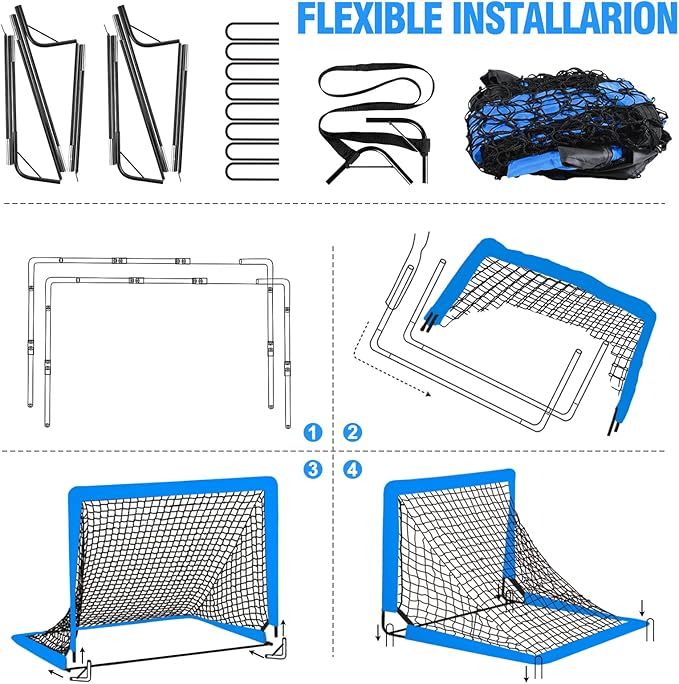 FLEXIBLE INSTALLARION

1

2

3

4