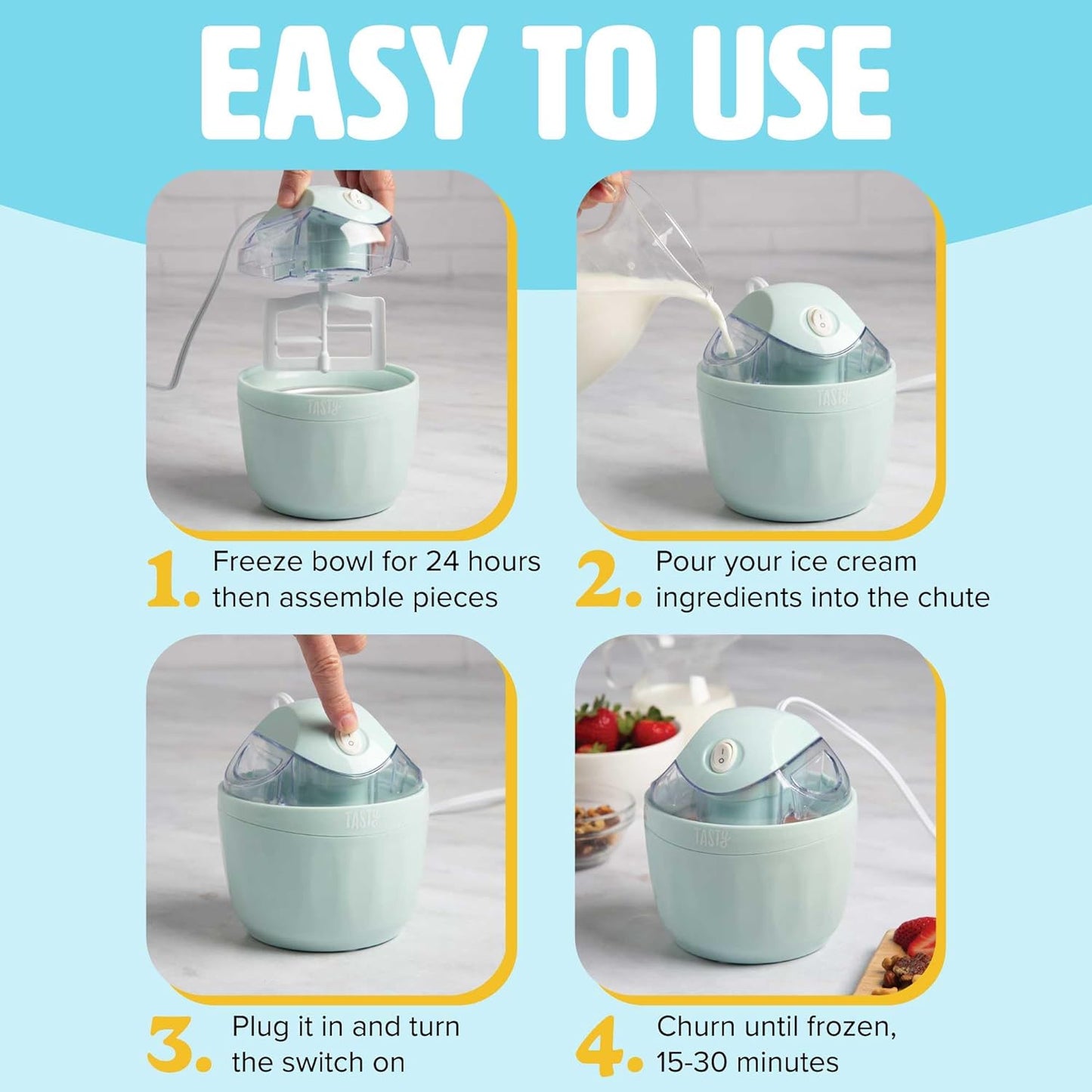 EASY TO USE

TASTY

TASTY

1. Freeze bowl for 24 hours then assemble pieces

2. Pour your ice cream ingredients into the chute

TASTY

TASTY

3. Plug it in and turn the switch on

4. Churn until frozen, 15-30 minutes