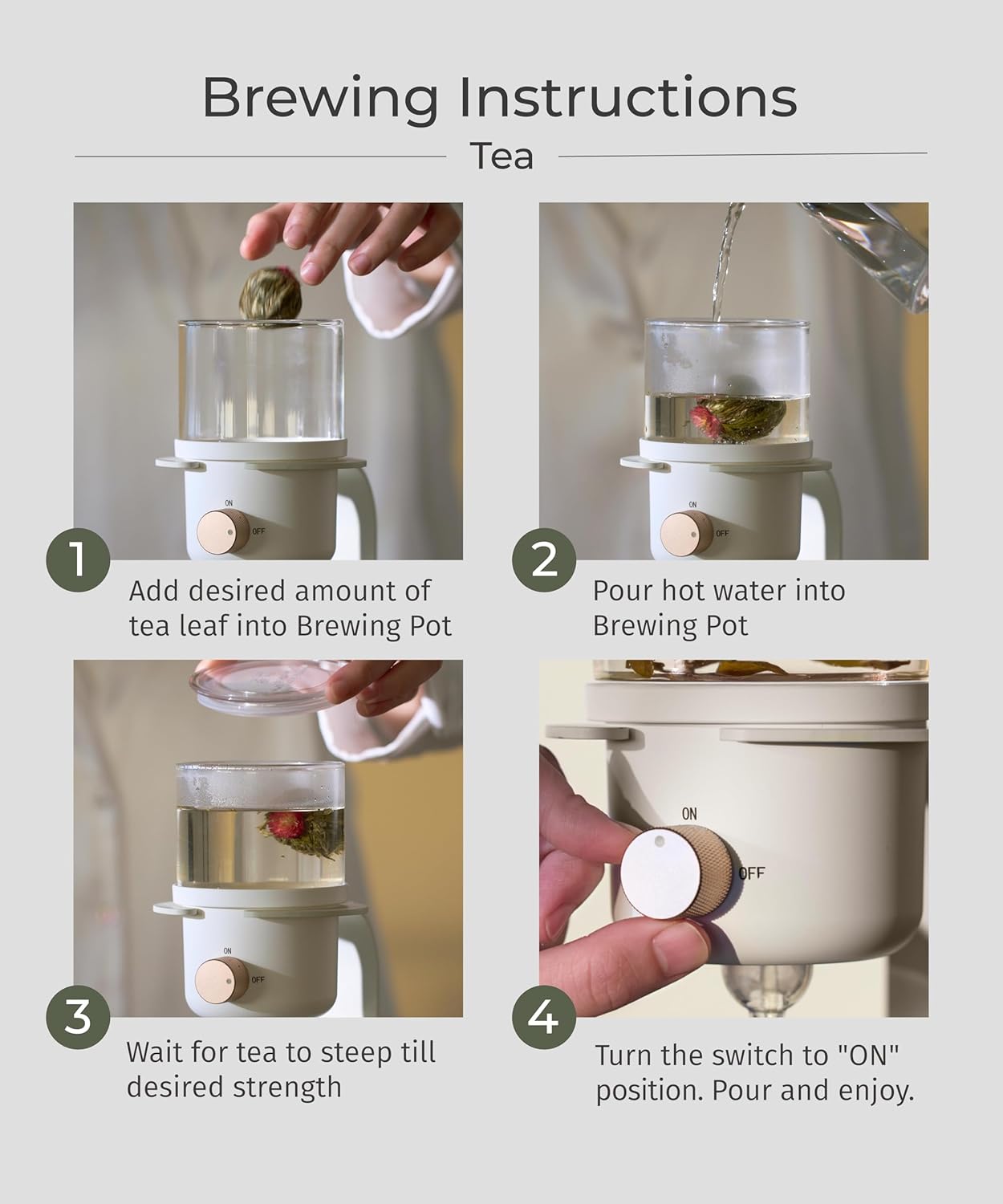 Brewing Instructions

Tea

ON
OFF

1

Add desired amount of tea leaf into Brewing Pot

ON
OFF

2

Pour hot water into Brewing Pot

ON
OFF

3

Wait for tea to steep till desired strength

ON
OFF

4

Turn the switch to "ON" position. Pour and enjoy.