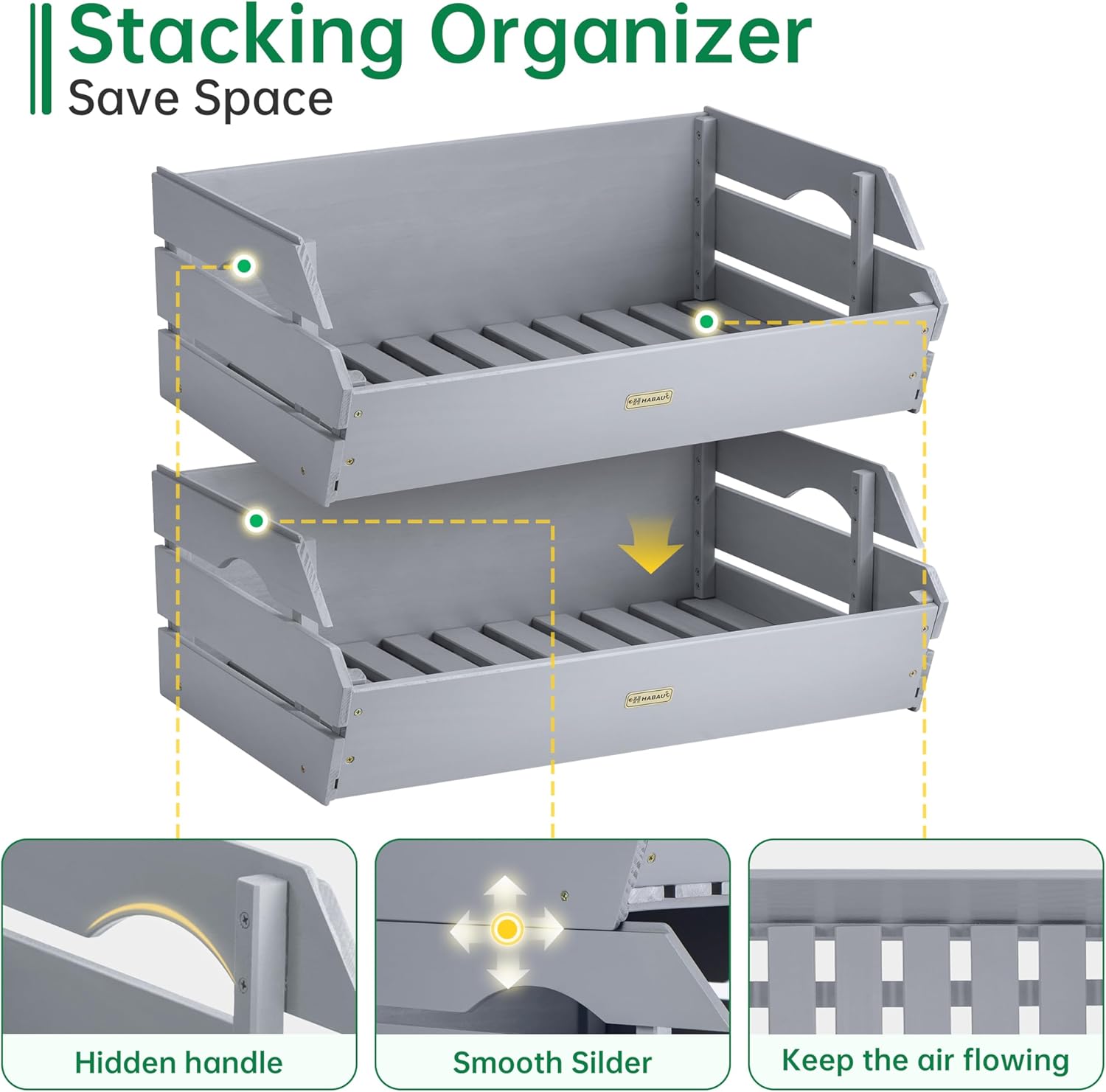 Stacking Organizer
Save Space

HABAU

HABAU

Hidden handle

Smooth Silder

Keep the air flowing