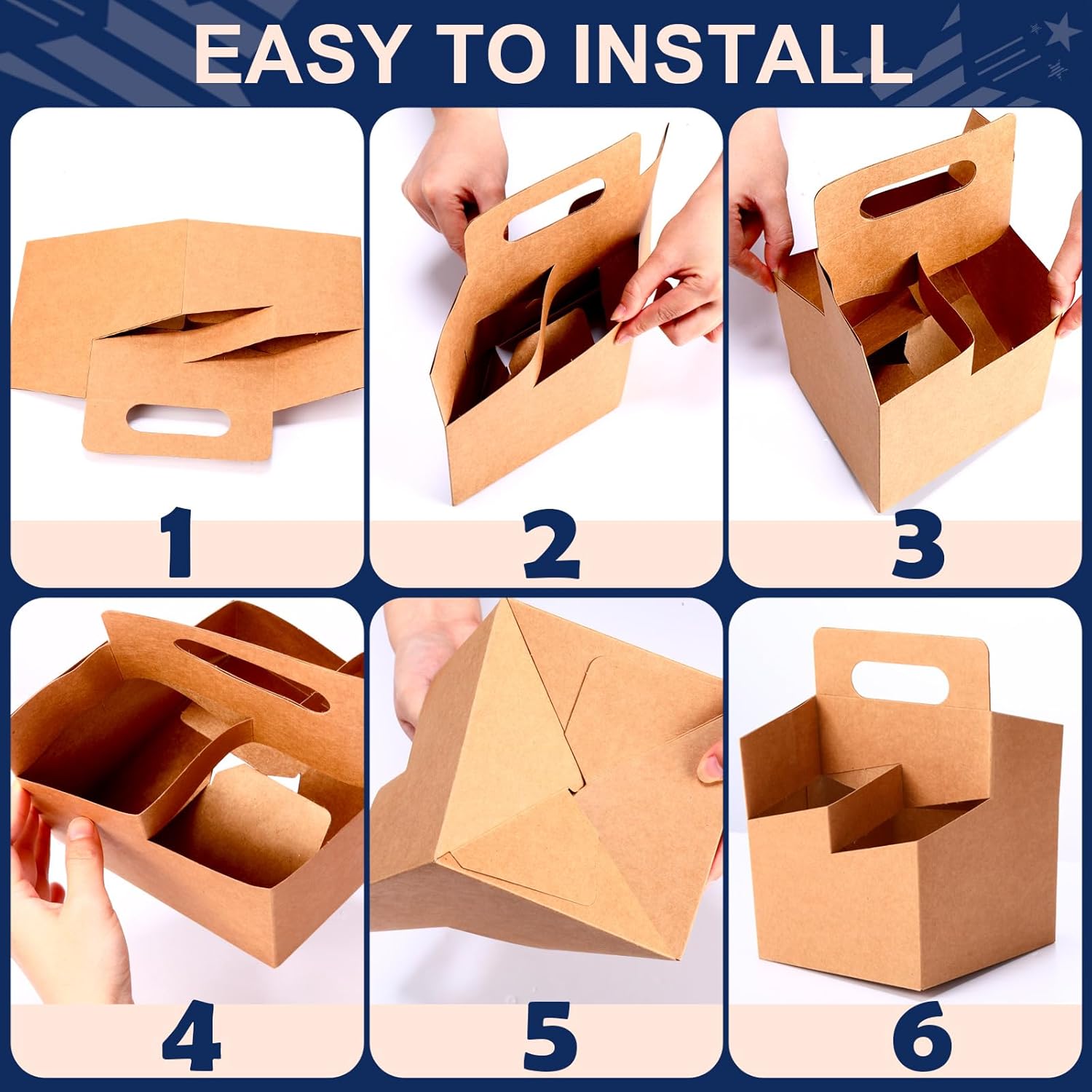 EASY TO INSTALL

1

2

3

4

5

6