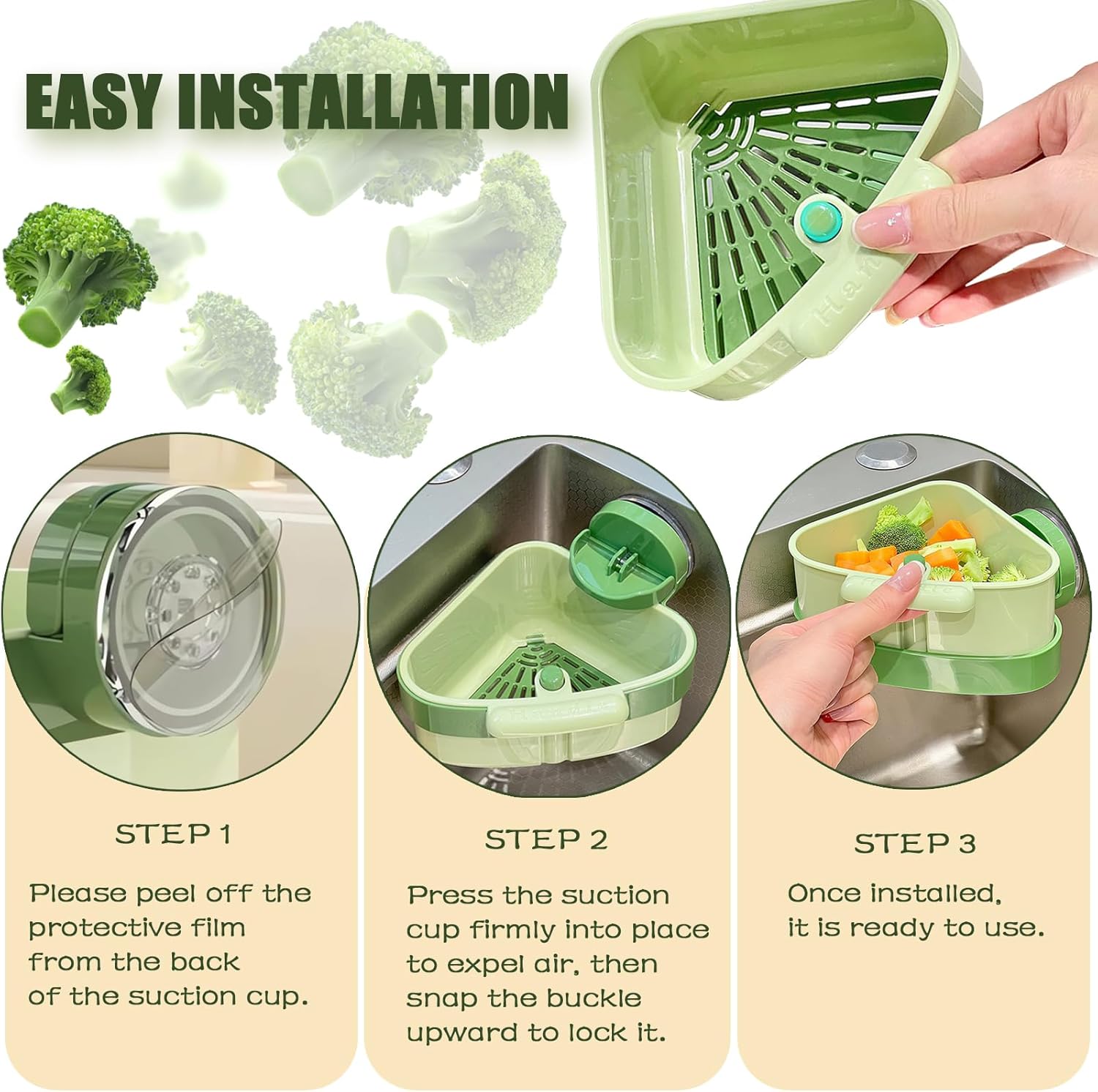 EASY INSTALLATION

STEP 1

Please peel off the protective film from the back of the suction cup.

STEP 2

Press the suction cup firmly into place to expel air, then snap the buckle upward to lock it.

STEP 3

Once installed, it is ready to use.