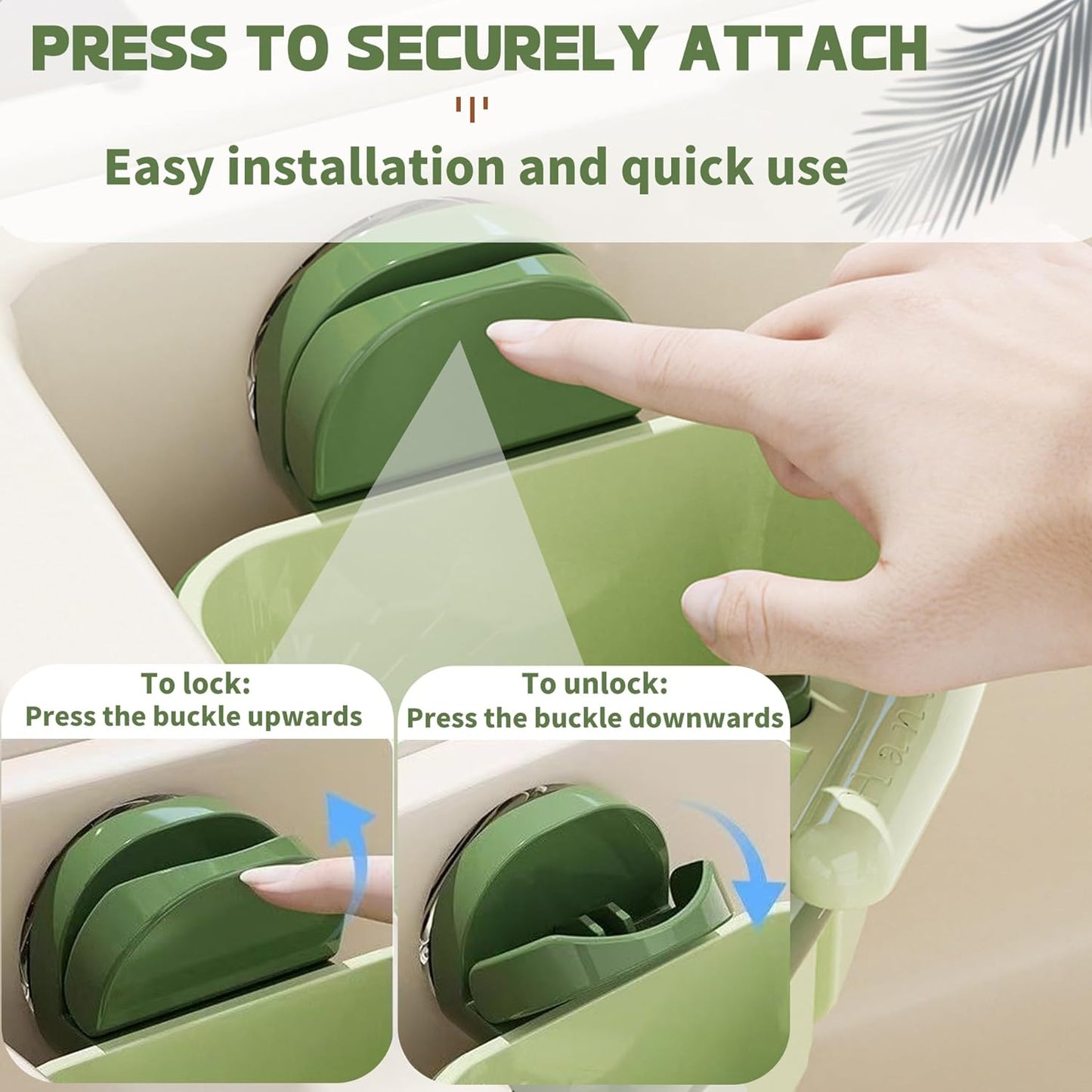 PRESS TO SECURELY ATTACH

Easy installation and quick use

To lock:
Press the buckle upwards

To unlock:
Press the buckle downwards