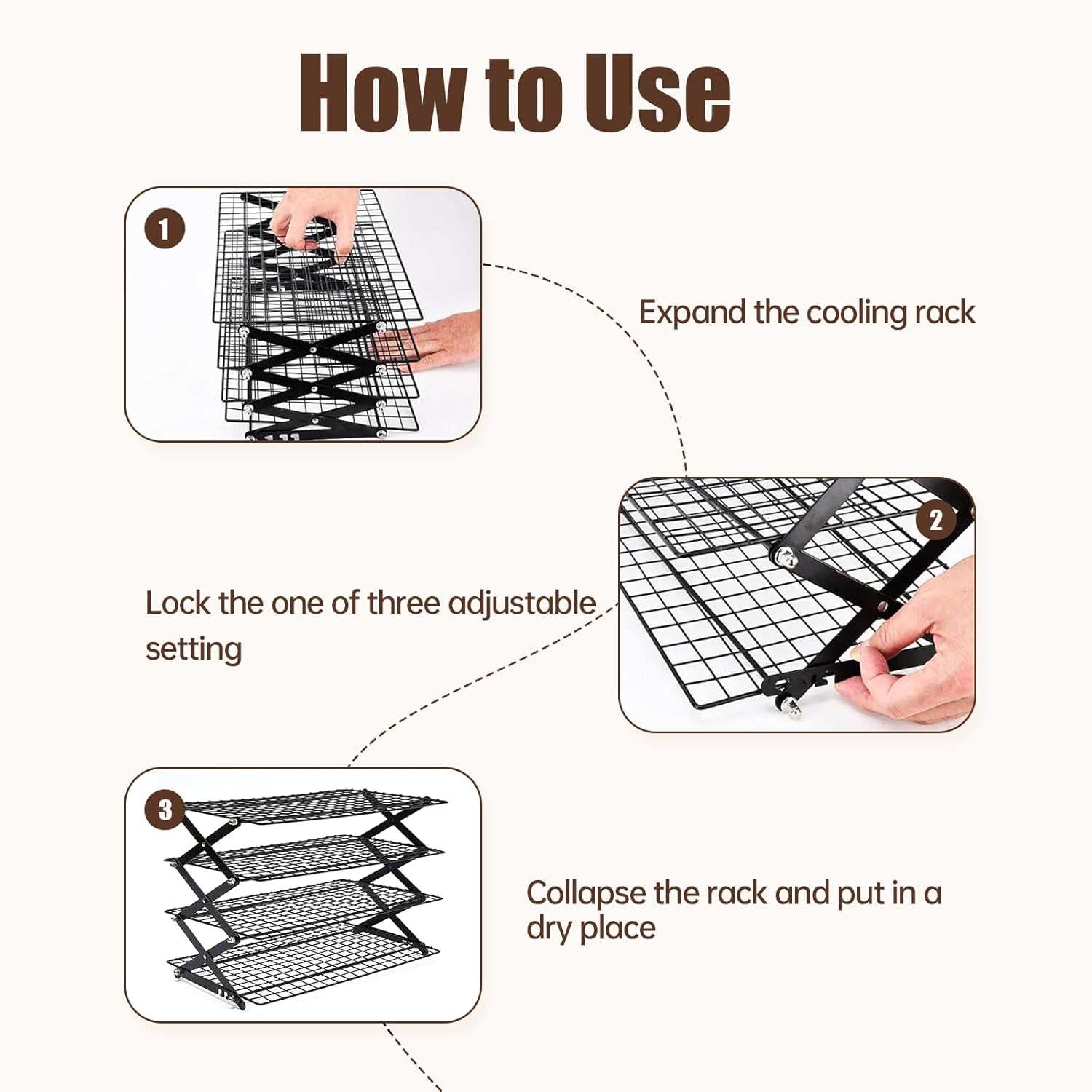 How to Use

1

Expand the cooling rack

2

Lock the one of three adjustable setting

3

Collapse the rack and put in a dry place