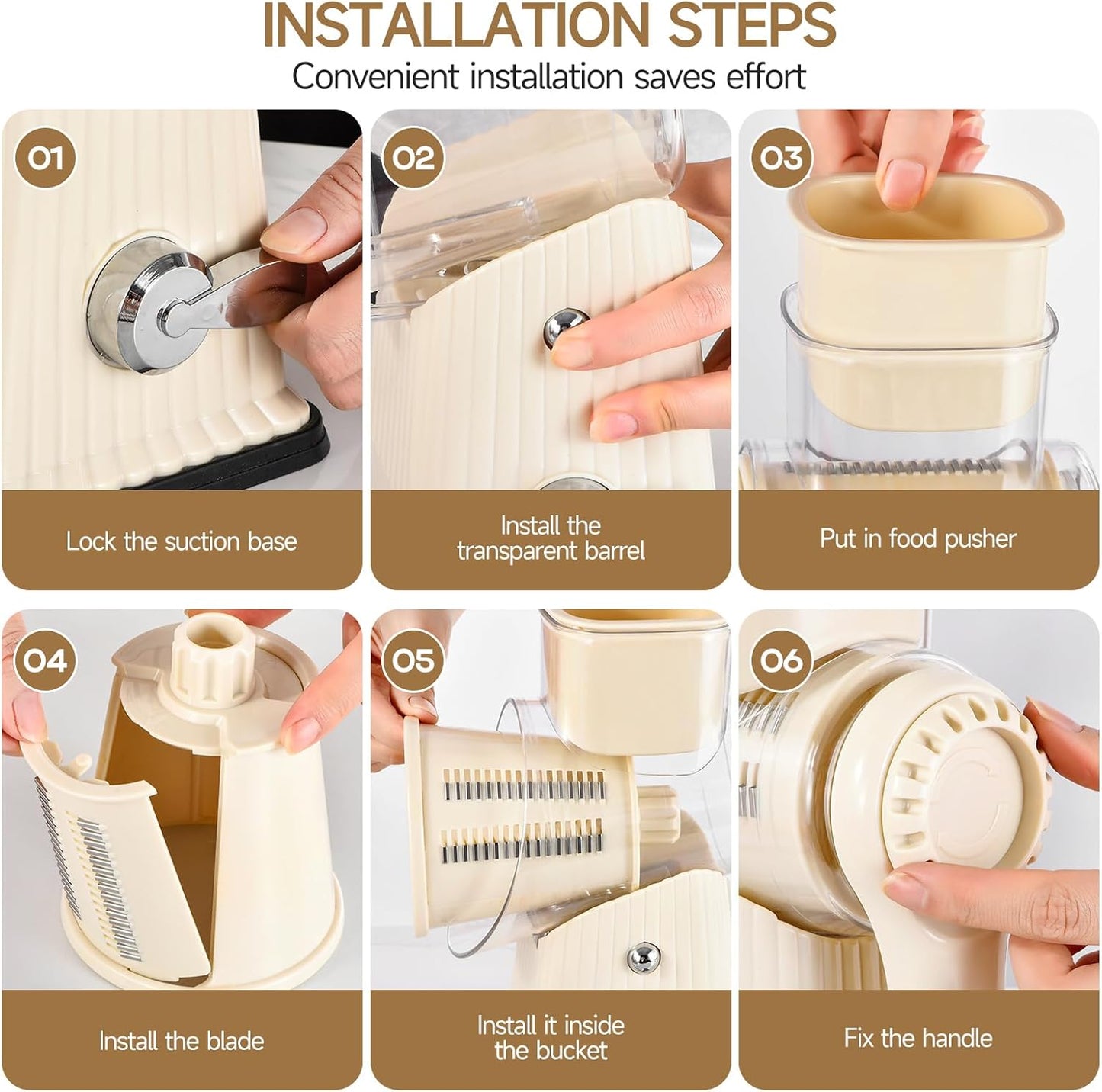 INSTALLATION STEPS
Convenient installation saves effort

01
Lock the suction base

02
Install the transparent barrel

03
Put in food pusher

04
Install the blade

05
Install it inside the bucket

06
Fix the handle