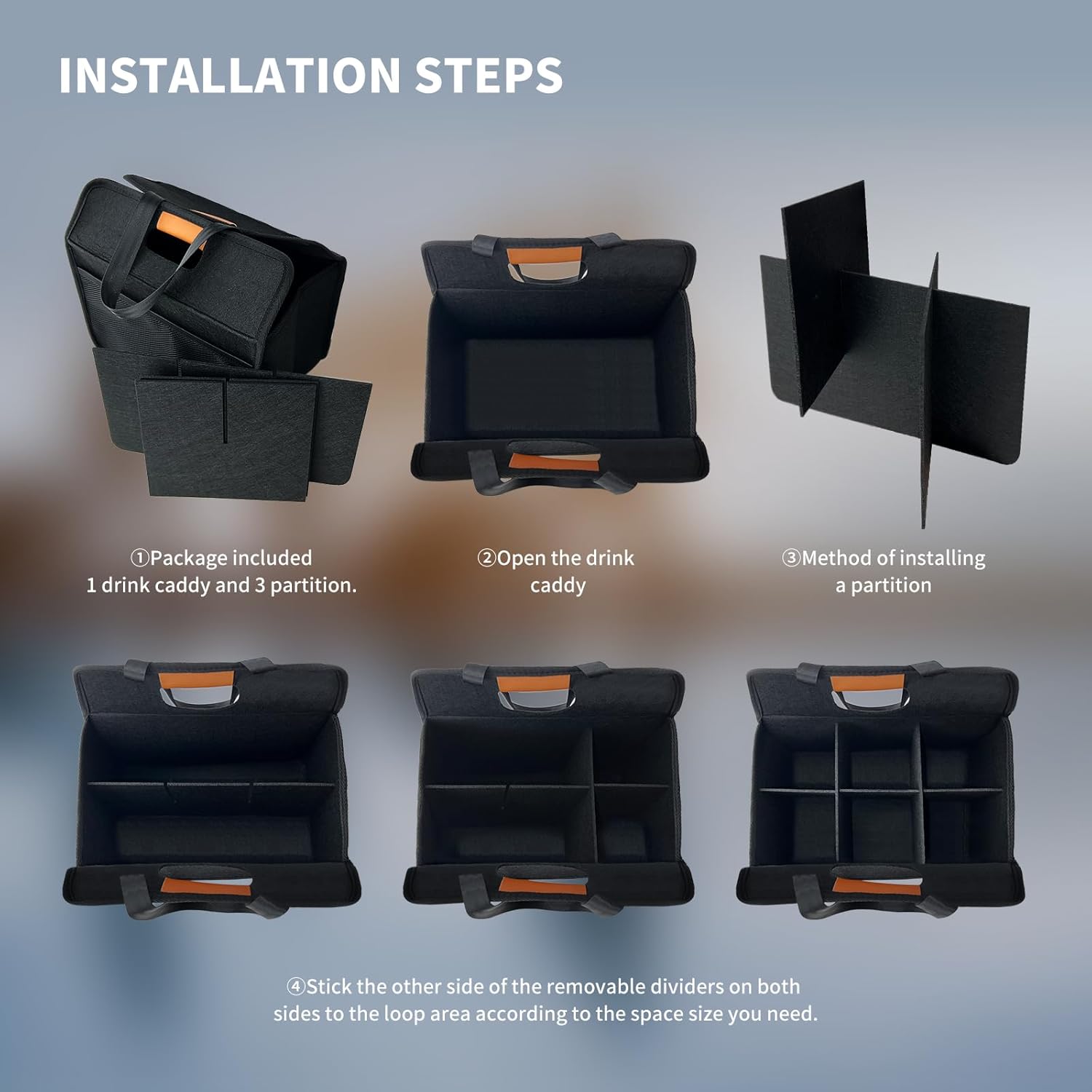 INSTALLATION STEPS

①Package included
1 drink caddy and 3 partition.

②Open the drink
caddy

③Method of installing
a partition

④Stick the other side of the removable dividers on both sides to the loop area according to the space size you need.