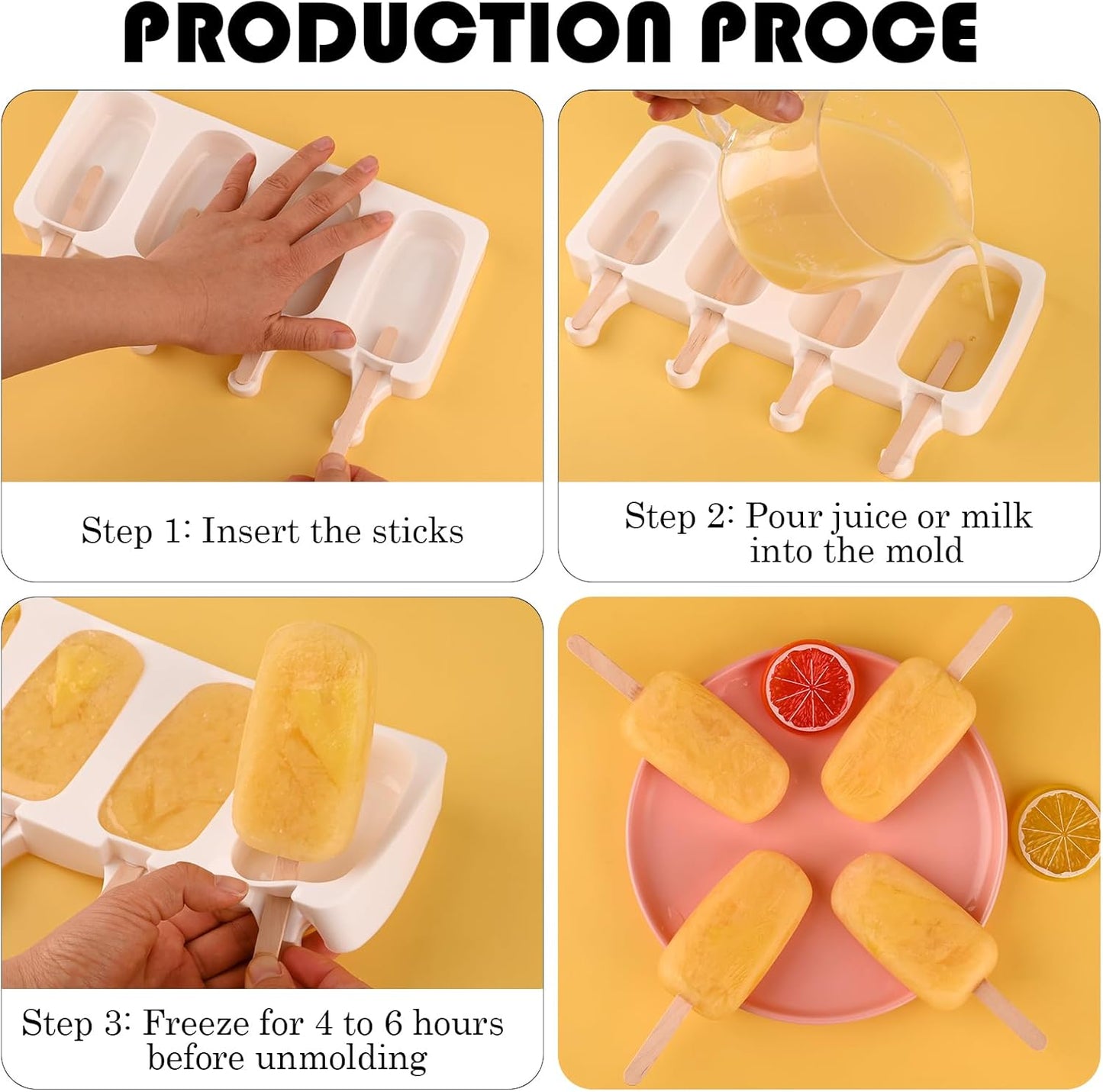 PRODUCTION PROCE

Step 1: Insert the sticks

Step 2: Pour juice or milk into the mold

Step 3: Freeze for 4 to 6 hours before unmolding