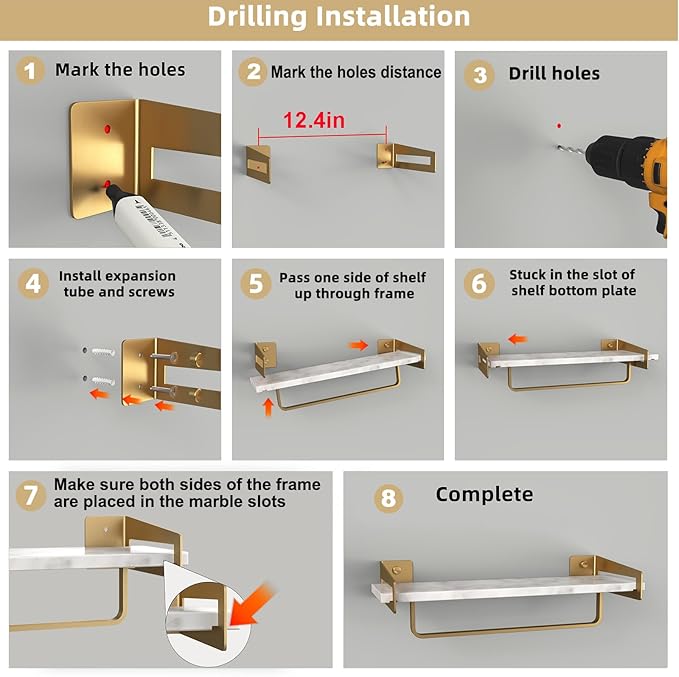 Drilling Installation

1 Mark the holes

2 Mark the holes distance

12.4in

3 Drill holes

4 Install expansion tube and screws

5 Pass one side of shelf up through frame

6 Stuck in the slot of shelf bottom plate

7 Make sure both sides of the frame are placed in the marble slots

8 Complete