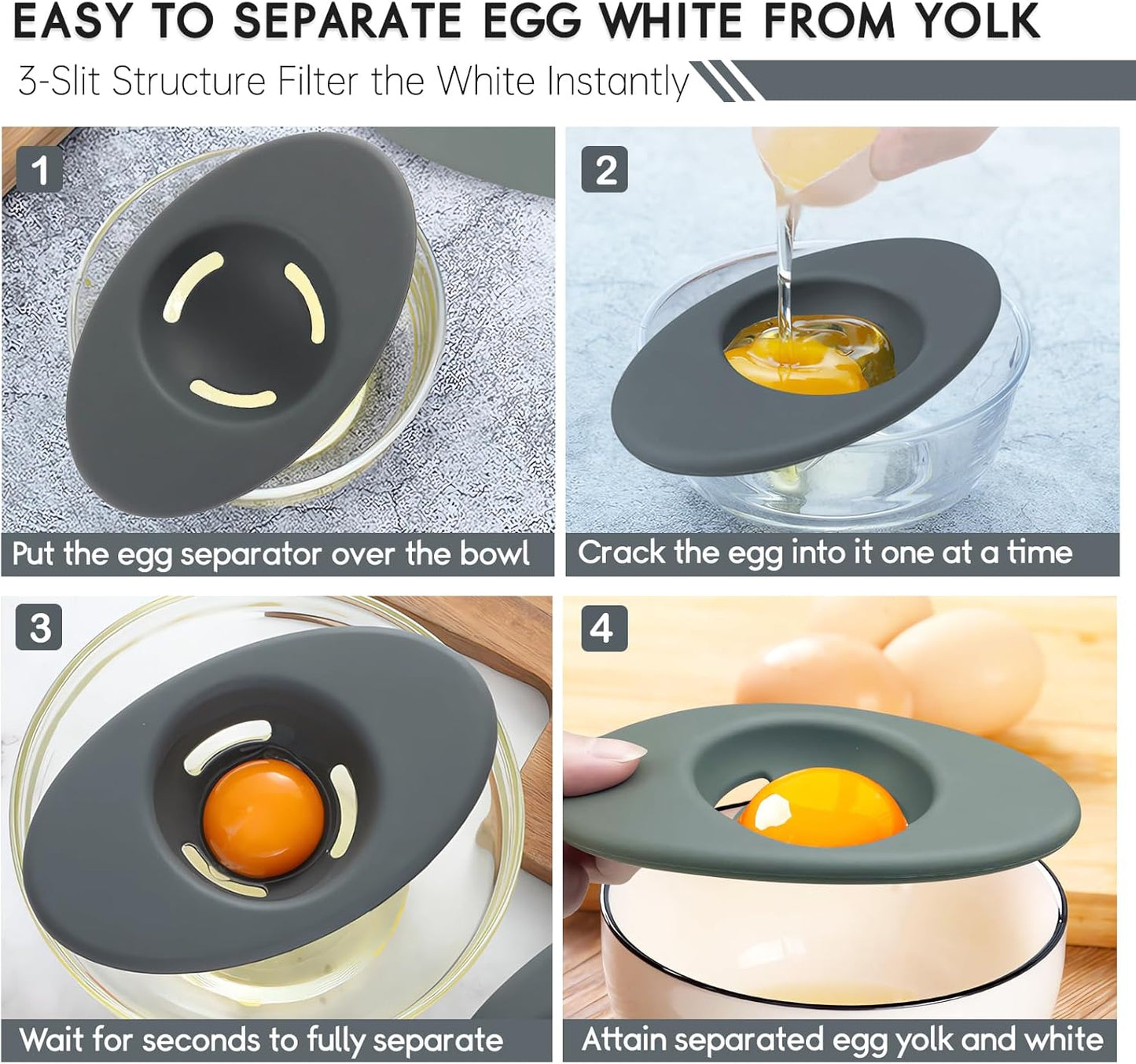 EASY TO SEPARATE EGG WHITE FROM YOLK

3-Slit Structure Filter the White Instantly

1

Put the egg separator over the bowl

2

Crack the egg into it one at a time

3

Wait for seconds to fully separate

4

Attain separated egg yolk and white